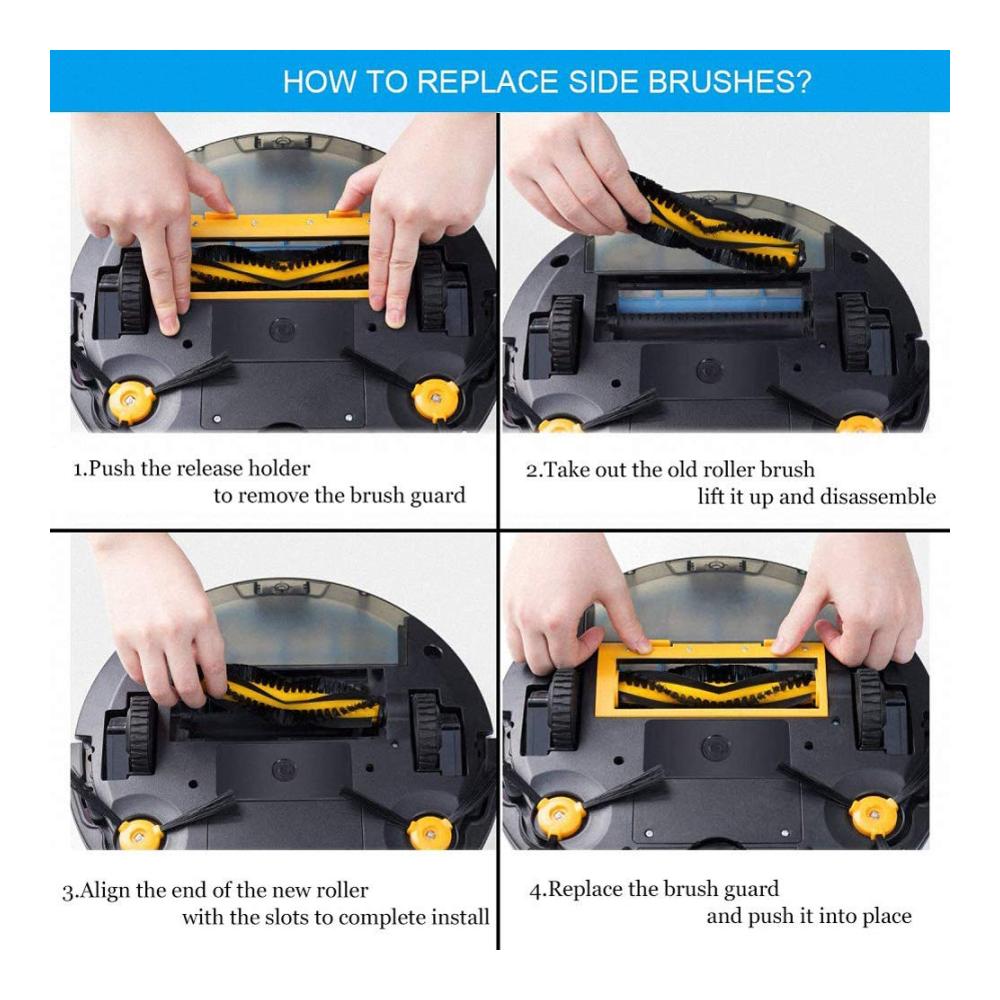 HOW TO REPLACE SIDE BRUSHES?

1.Push the release holder
to remove the brush guard

2.Take out the old roller brush
lift it up and disassemble

3.Align the end of the new roller
with the slots to complete install

4.Replace the brush guard
and push it into place