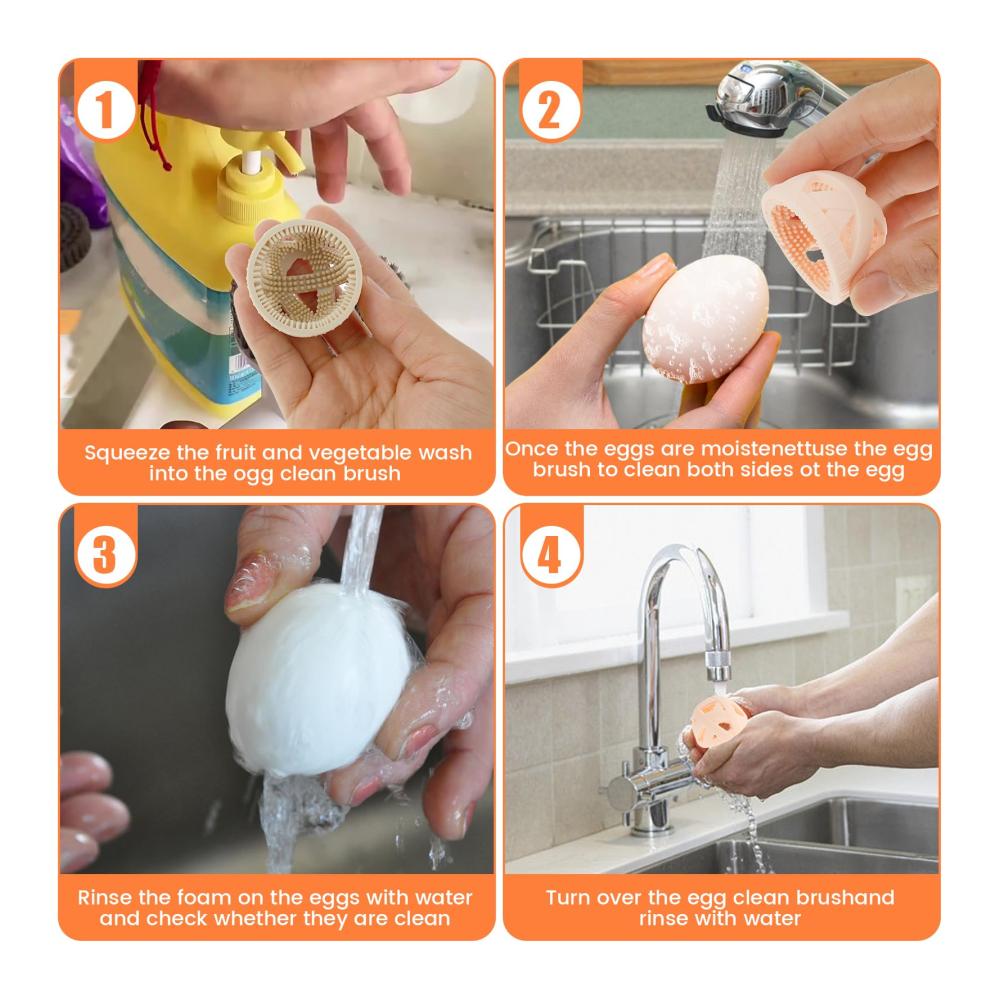 1

Squeeze the fruit and vegetable wash into the ogg clean brush

2

Once the eggs are moistenettuse the egg brush to clean both sides ot the egg

3

Rinse the foam on the eggs with water and check whether they are clean

4

Turn over the egg clean brushand rinse with water