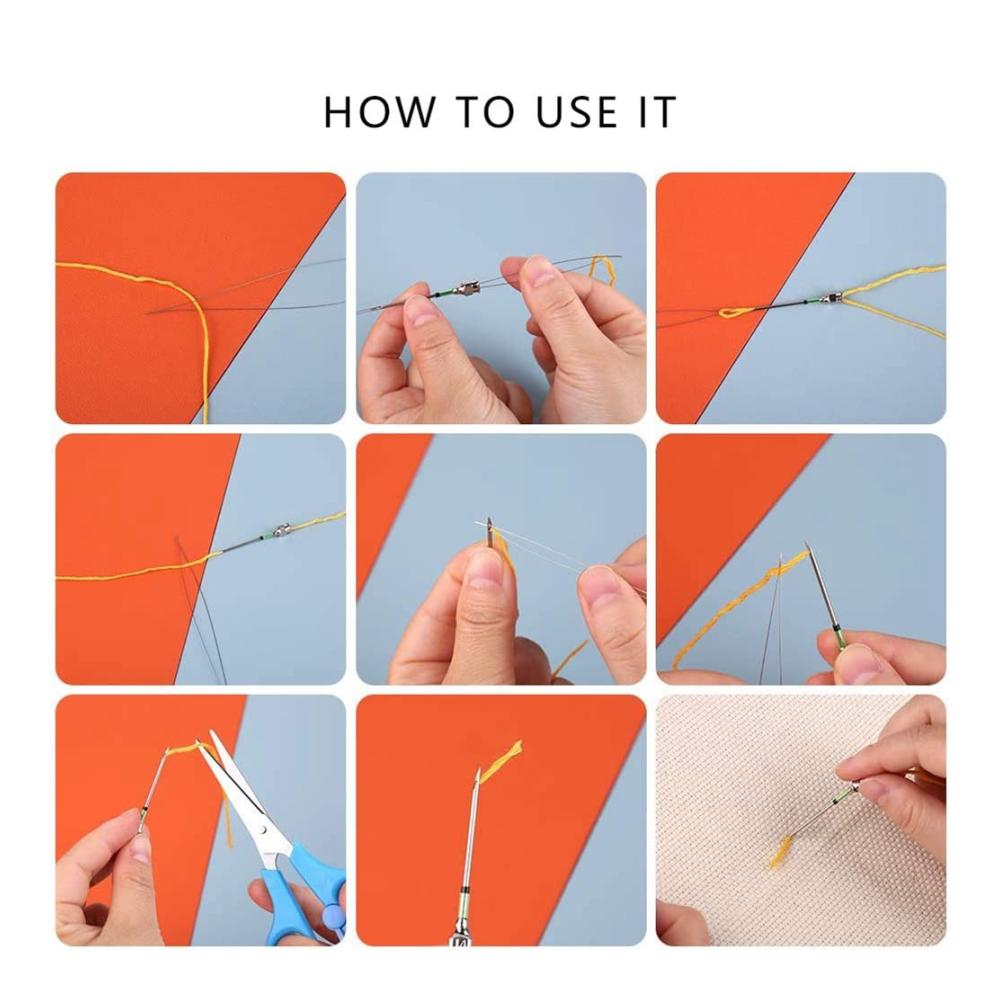 HOW TO USE IT