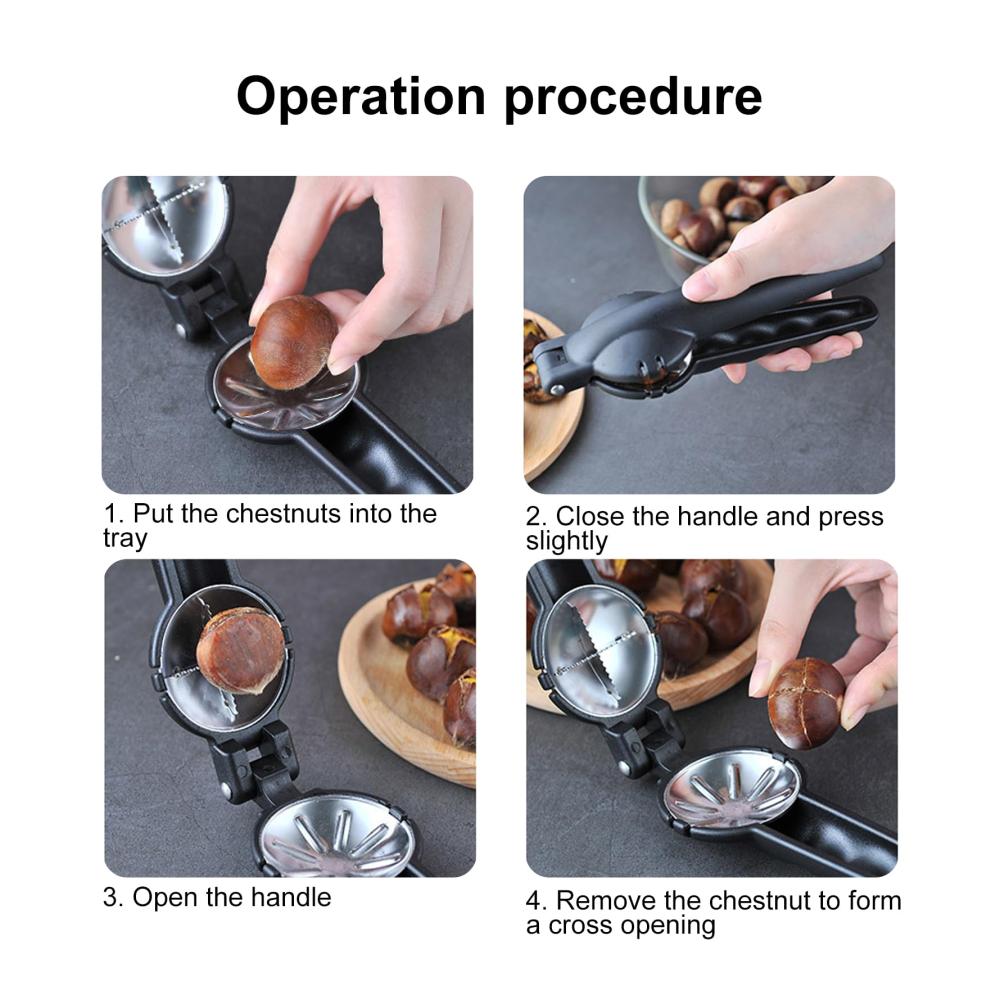 Operation procedure

1. Put the chestnuts into the tray

2. Close the handle and press slightly

3. Open the handle

4. Remove the chestnut to form a cross opening