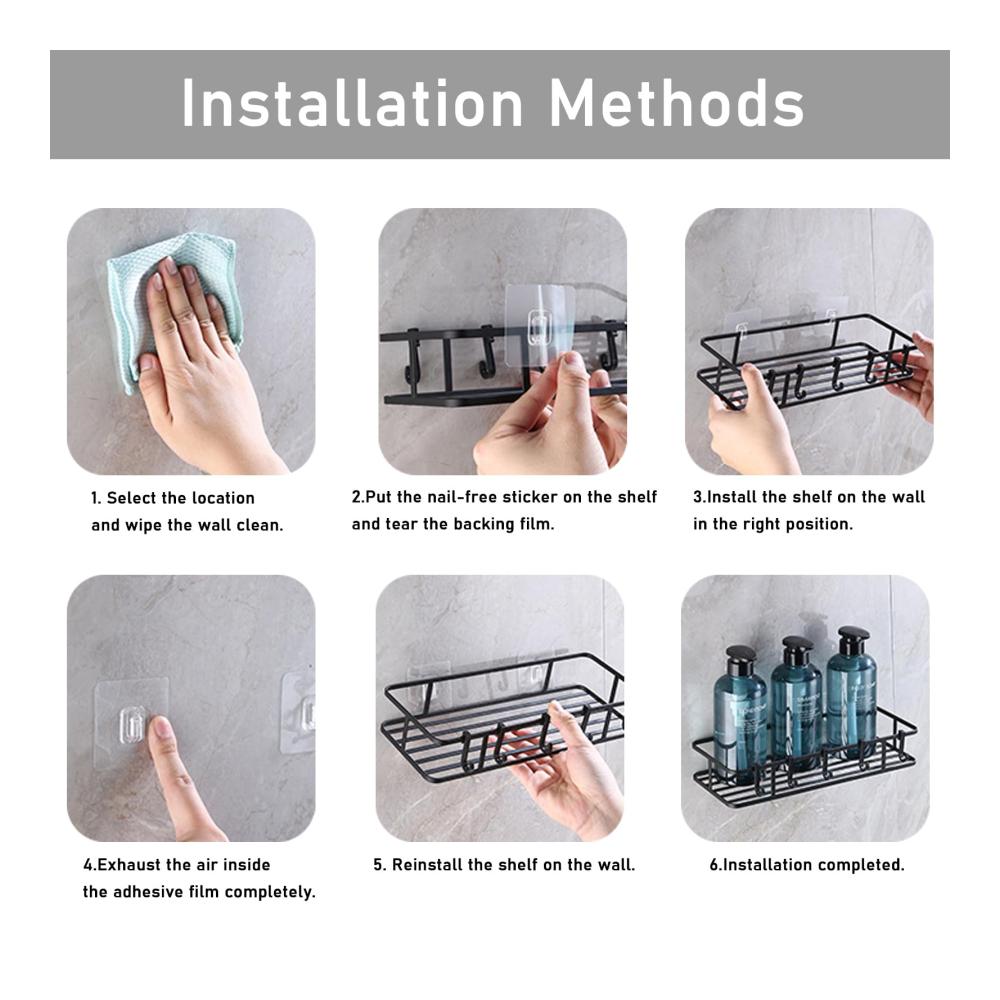 Installation Methods

1. Select the location and wipe the wall clean.

2.Put the nail-free sticker on the shelf and tear the backing film.

3.Install the shelf on the wall in the right position.

4.Exhaust the air inside the adhesive film completely.

5. Reinstall the shelf on the wall.

6.Installation completed.