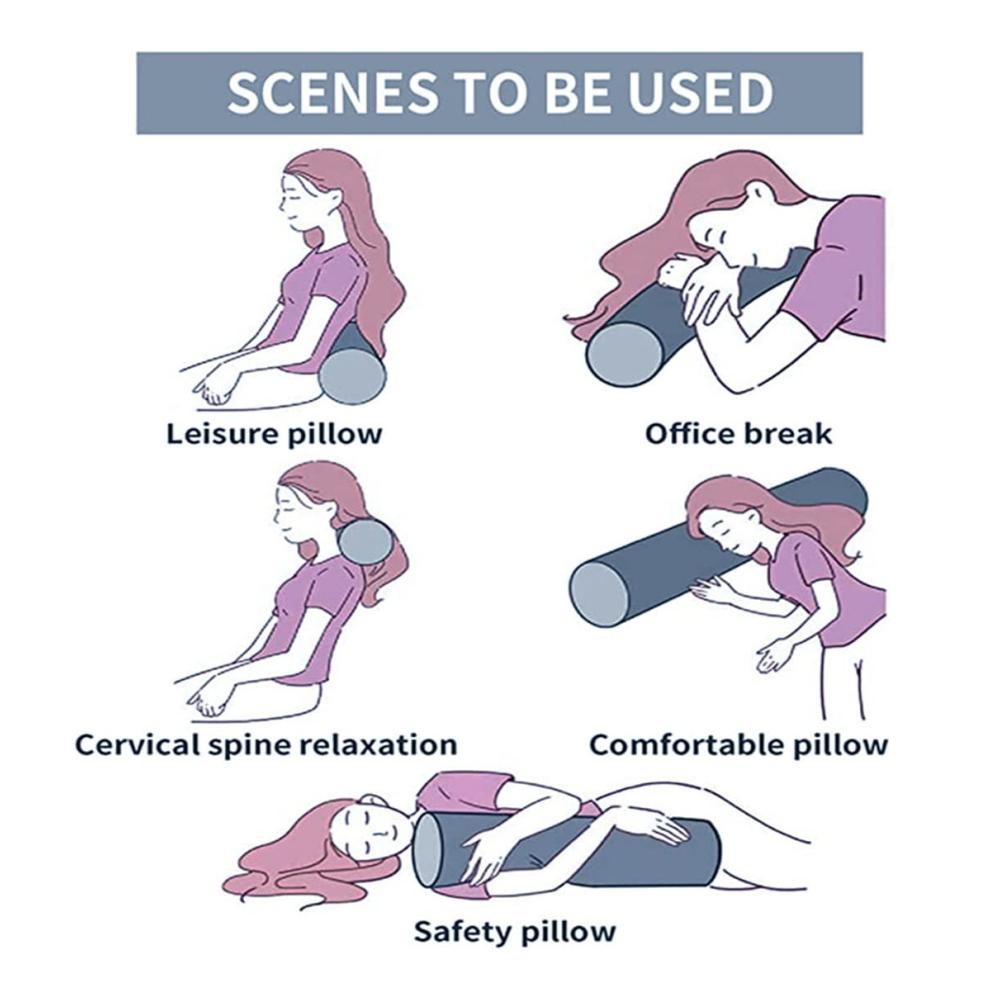 SCENES TO BE USED

Leisure pillow

Office break

Cervical spine relaxation

Comfortable pillow

Safety pillow