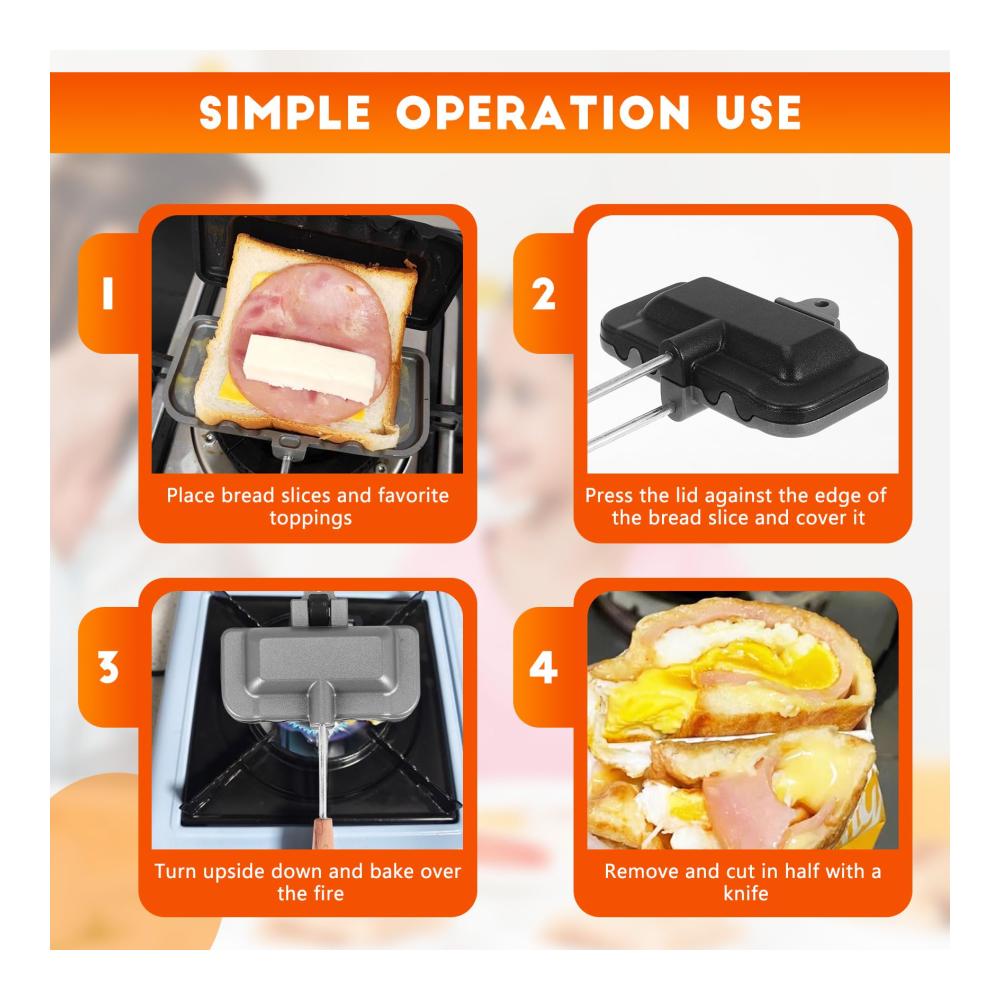 SIMPLE OPERATION USE

1

Place bread slices and favorite toppings

2

Press the lid against the edge of the bread slice and cover it

3

Turn upside down and bake over the fire

4

Remove and cut in half with a knife