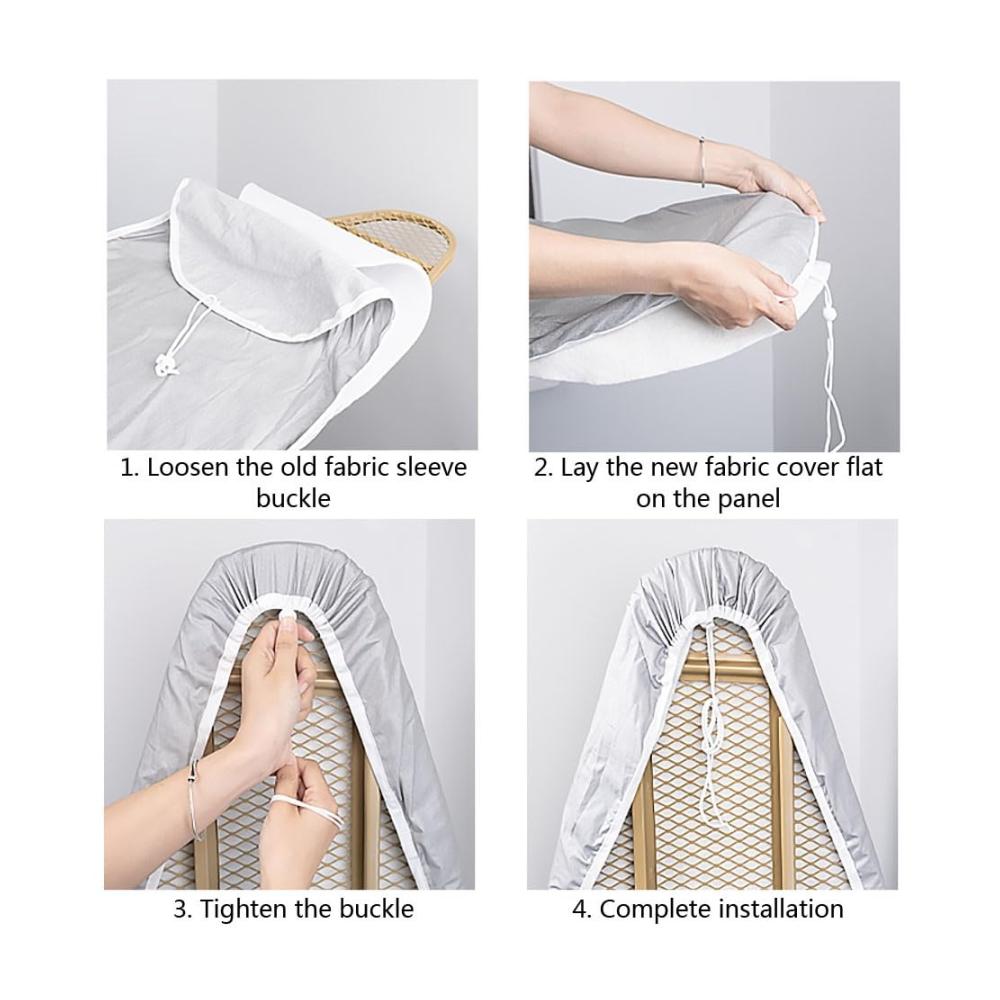 1. Loosen the old fabric sleeve buckle

2. Lay the new fabric cover flat on the panel

3. Tighten the buckle

4. Complete installation