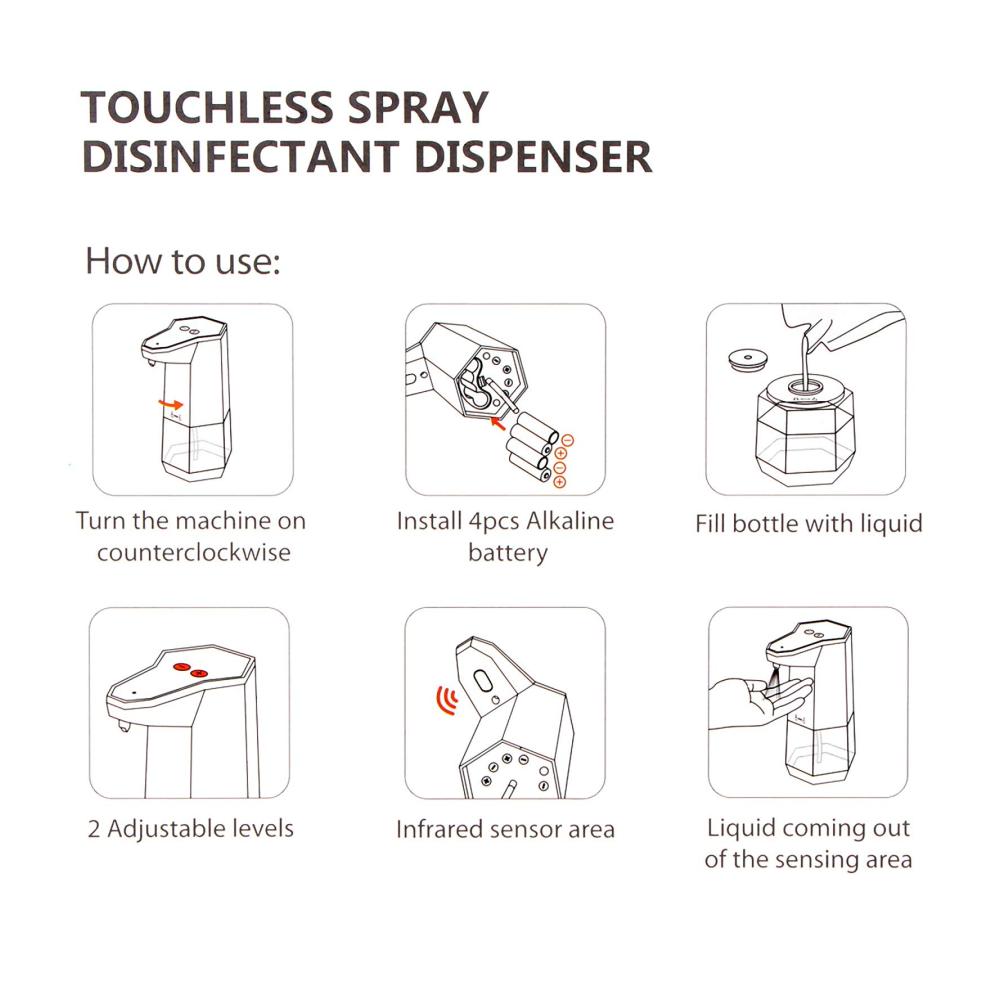 TOUCHLESS SPRAY DISINFECTANT DISPENSER

How to use:

Turn the machine on counterclockwise

Install 4pcs Alkaline battery

Fill bottle with liquid

2 Adjustable levels

Infrared sensor area

Liquid coming out of the sensing area