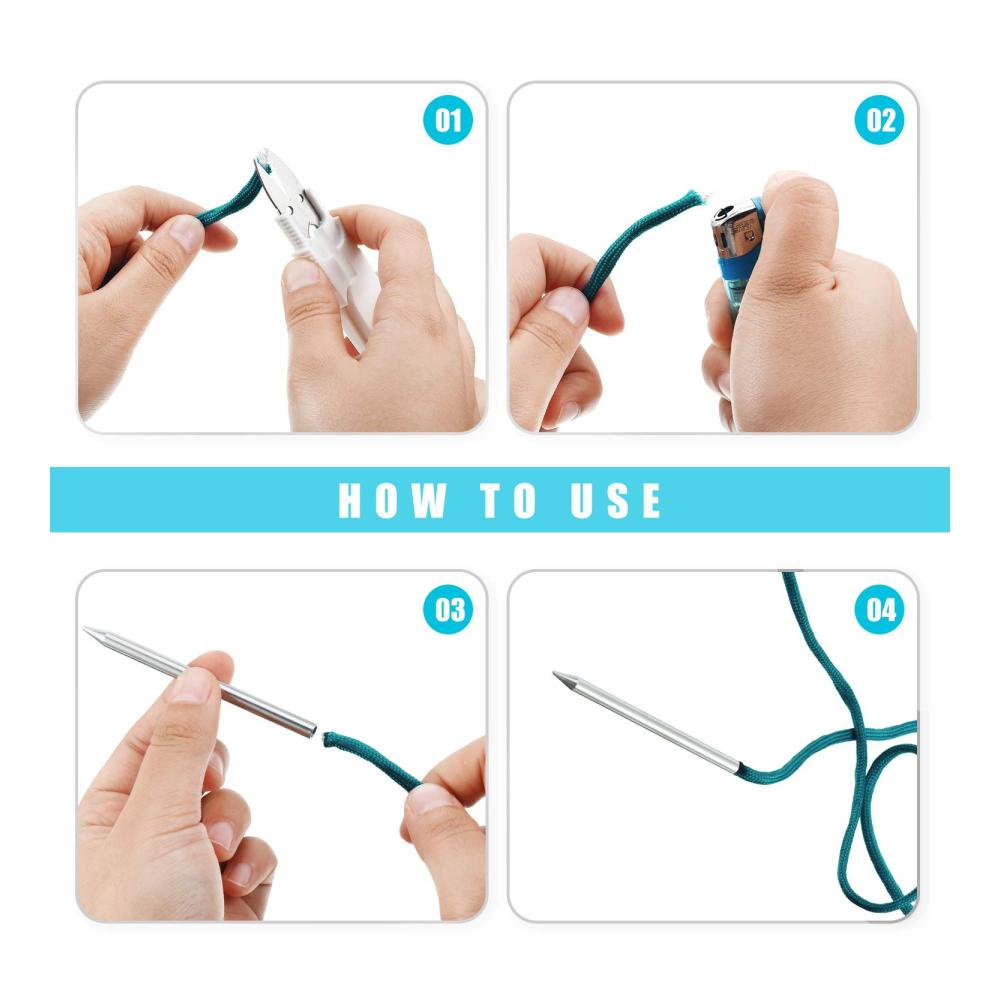 01

02

HOW TO USE

03

04