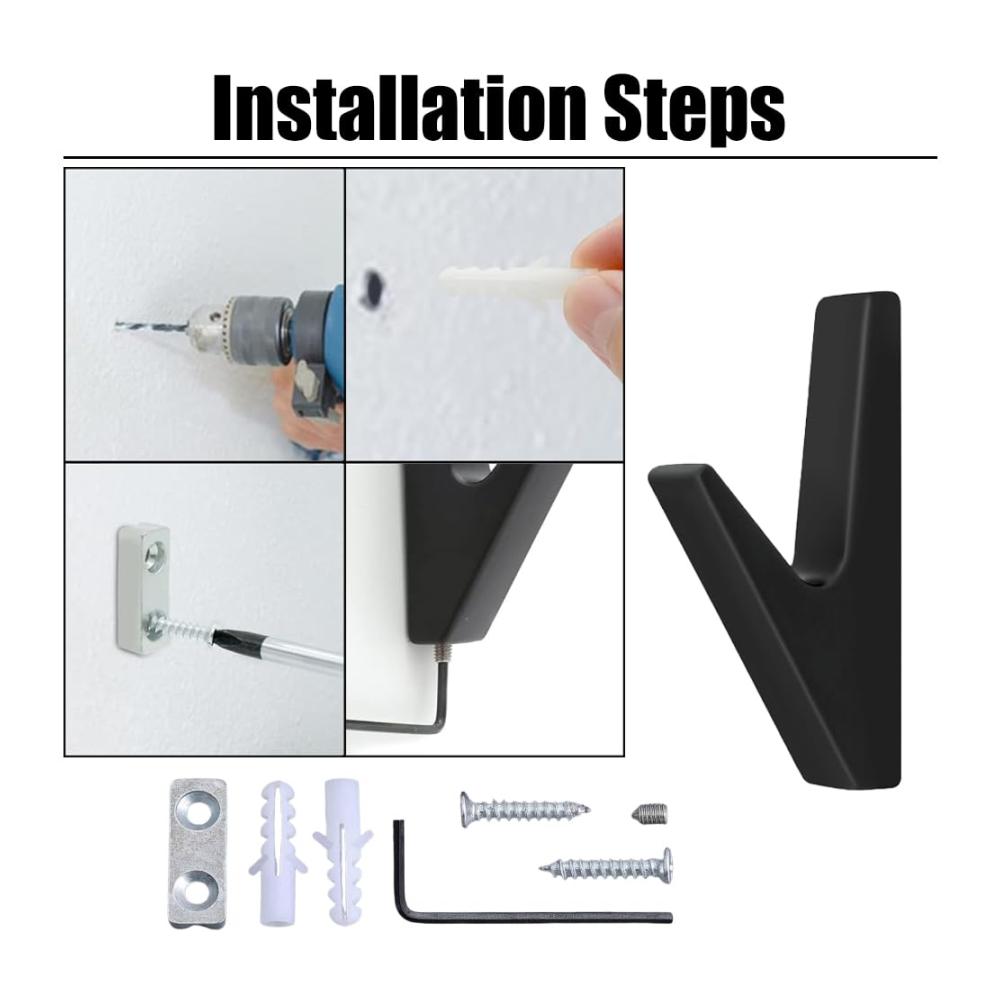 Installation Steps