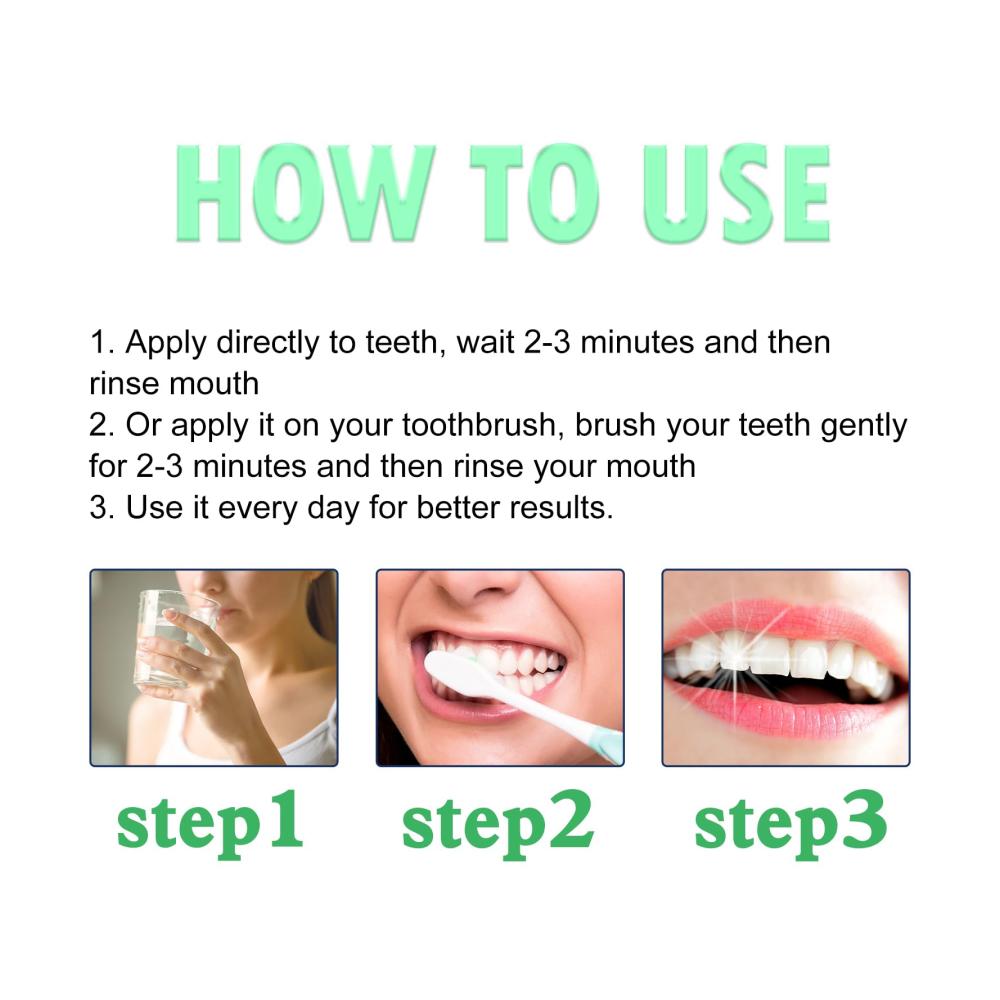 HOW TO USE

1. Apply directly to teeth, wait 2-3 minutes and then rinse mouth
2. Or apply it on your toothbrush, brush your teeth gently for 2-3 minutes and then rinse your mouth
3. Use it every day for better results.

step1

step2

step3