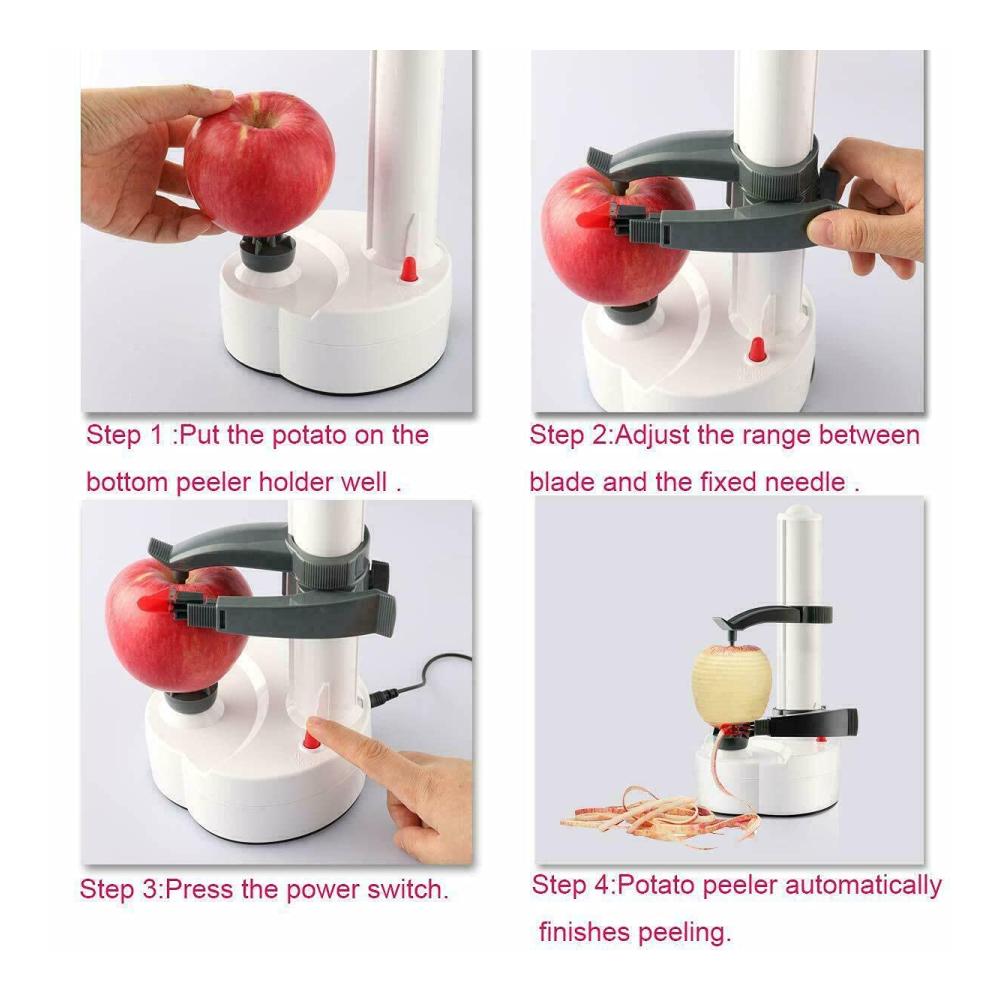 Step 1 :Put the potato on the bottom peeler holder well .

Step 2:Adjust the range between blade and the fixed needle .

Step 3:Press the power switch.

Step 4:Potato peeler automatically finishes peeling.