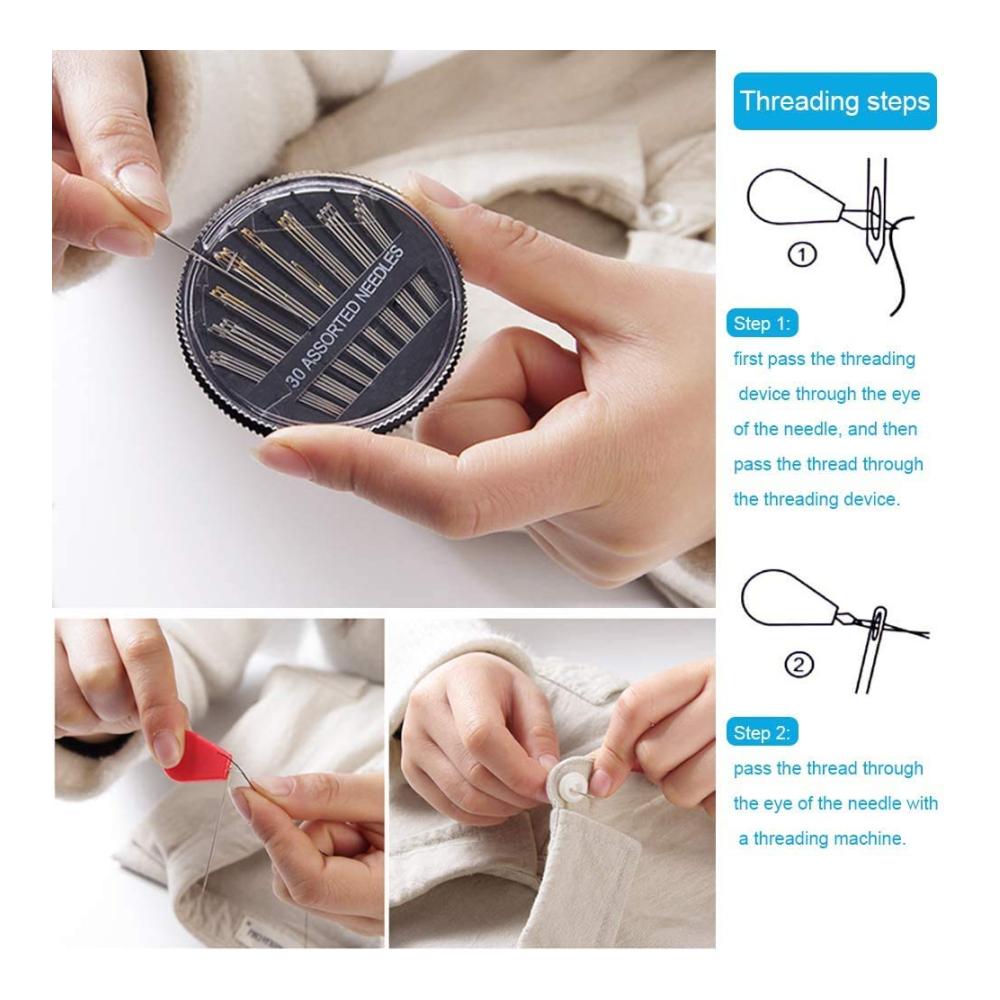 30 ASSORTED NEEDLES

Threading steps

①

Step 1:

first pass the threading device through the eye of the needle, and then pass the thread through the threading device.

②

Step 2:

pass the thread through the eye of the needle with a threading machine.