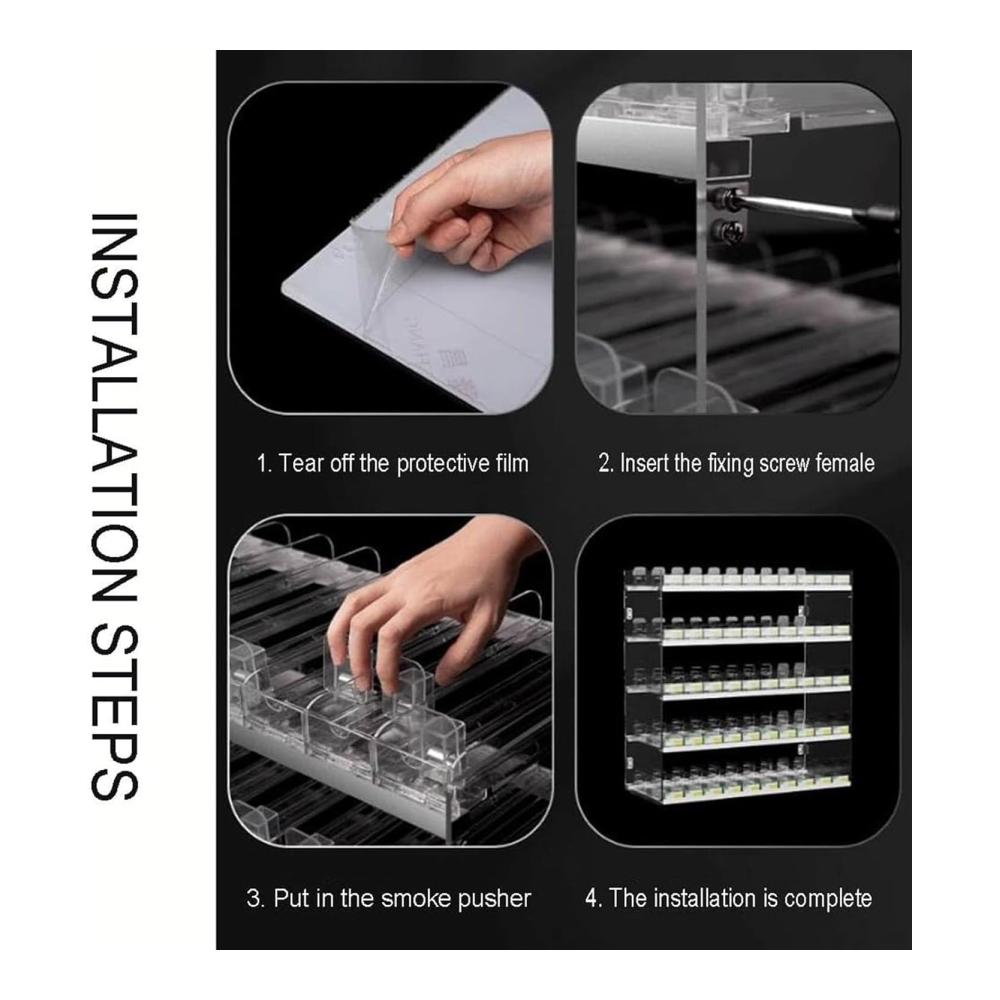 INSTALLATION STEPS

1. Tear off the protective film

2. Insert the fixing screw female

3. Put in the smoke pusher

4. The installation is complete