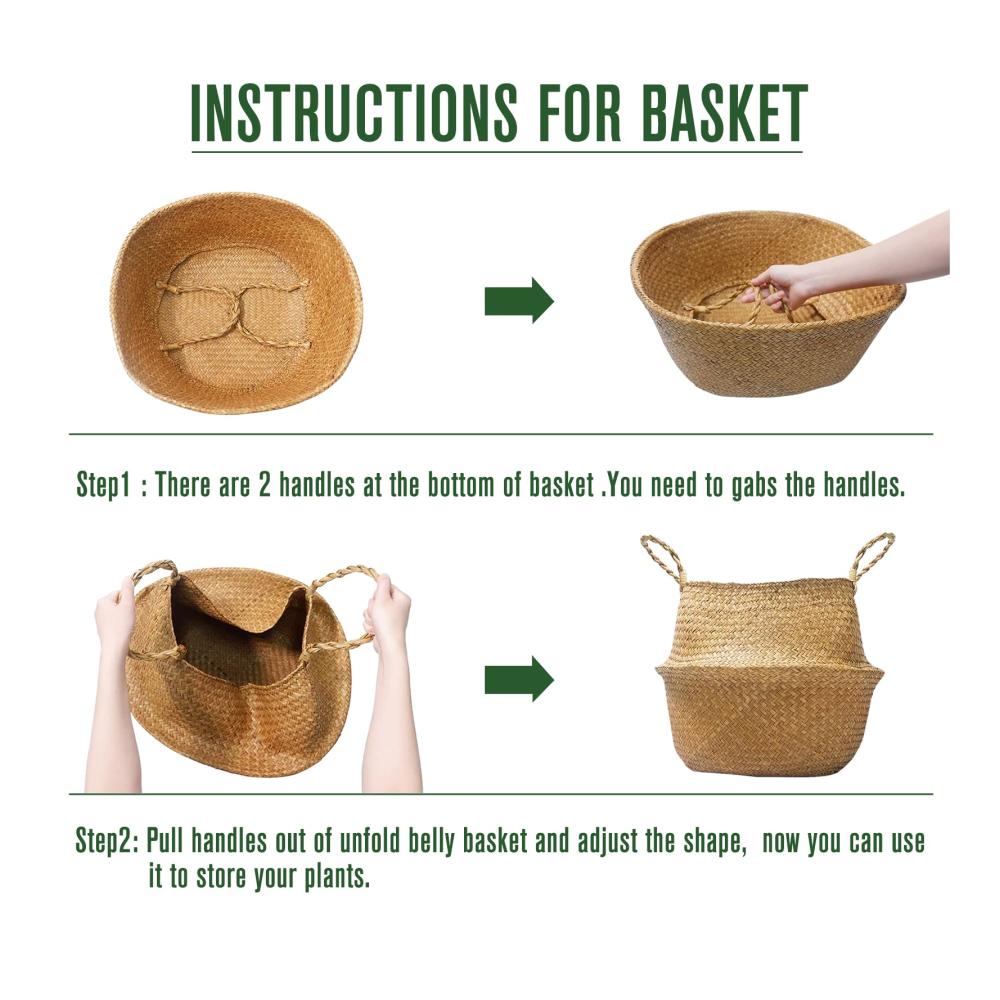 INSTRUCTIONS FOR BASKET

Step1 : There are 2 handles at the bottom of basket .You need to gabs the handles.

Step2: Pull handles out of unfold belly basket and adjust the shape, now you can use it to store your plants.