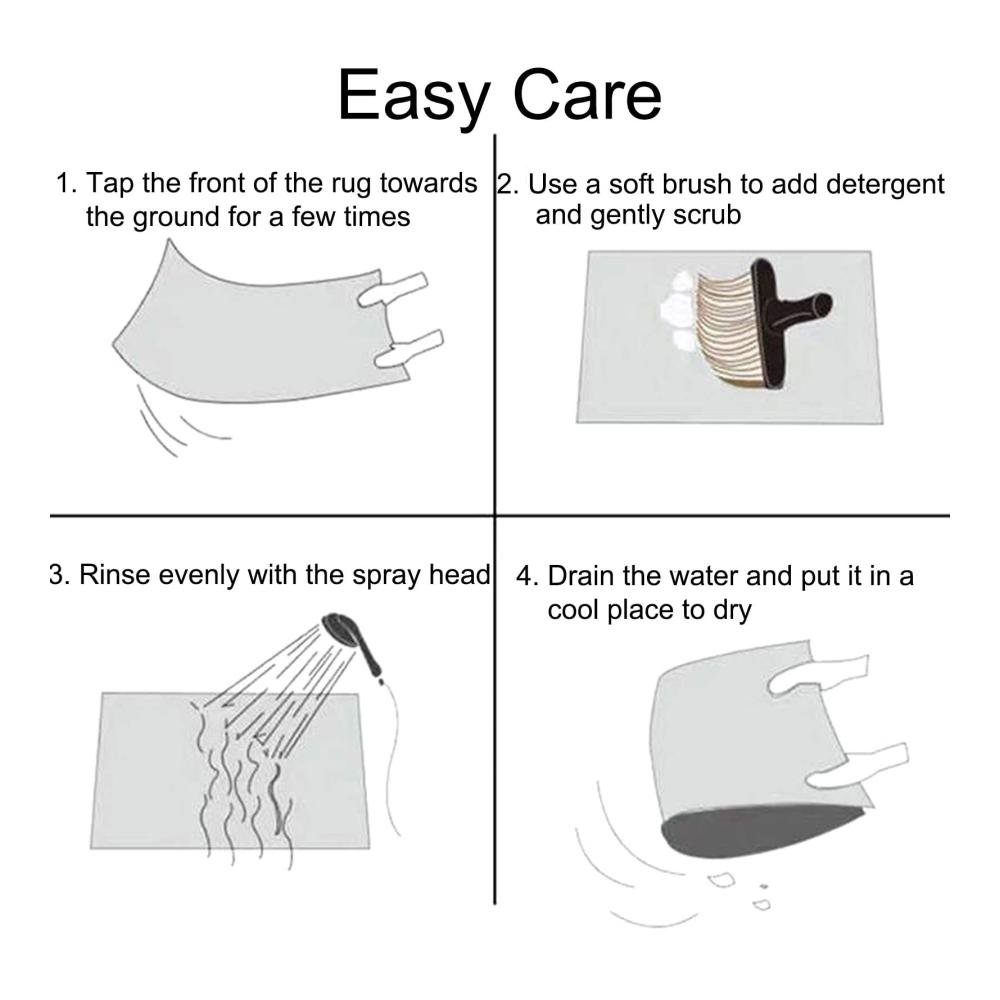 Easy Care

1. Tap the front of the rug towards the ground for a few times

2. Use a soft brush to add detergent and gently scrub

3. Rinse evenly with the spray head

4. Drain the water and put it in a cool place to dry