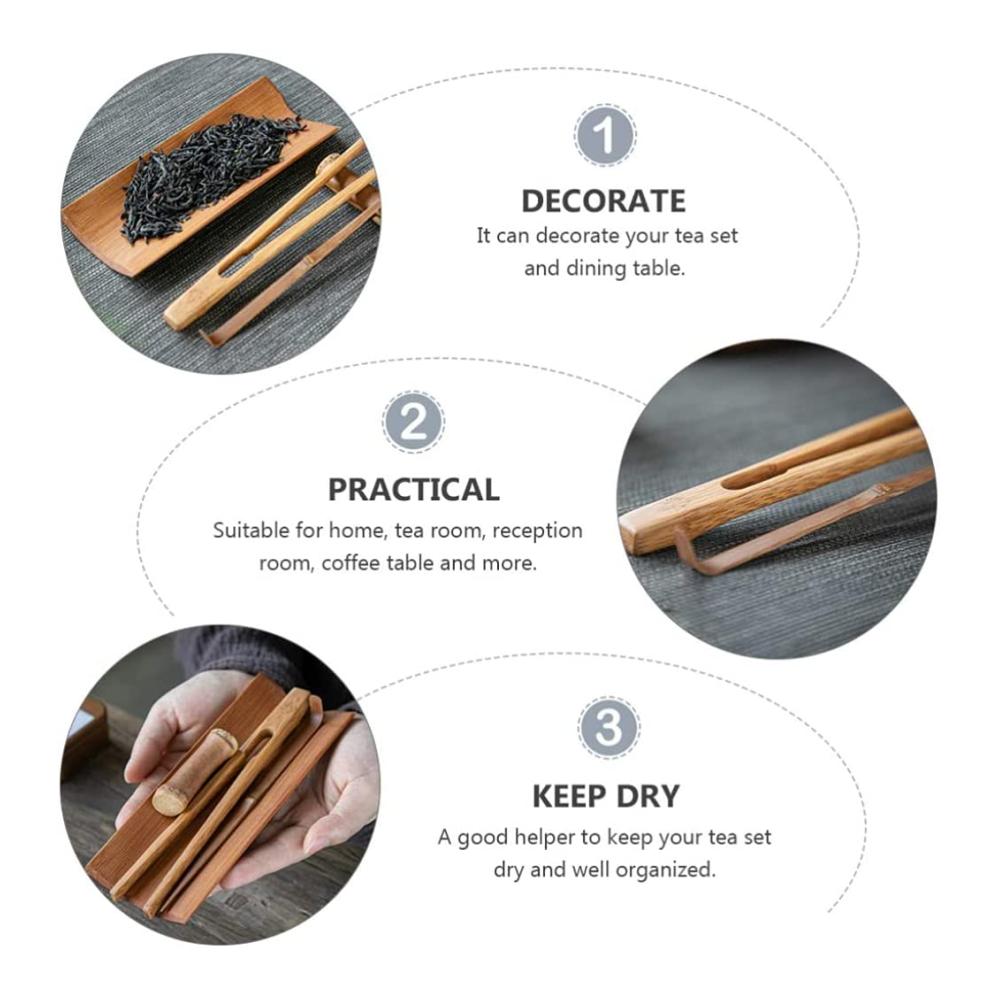 1

DECORATE

It can decorate your tea set and dining table.

2

PRACTICAL

Suitable for home, tea room, reception room, coffee table and more.

3

KEEP DRY

A good helper to keep your tea set dry and well organized.