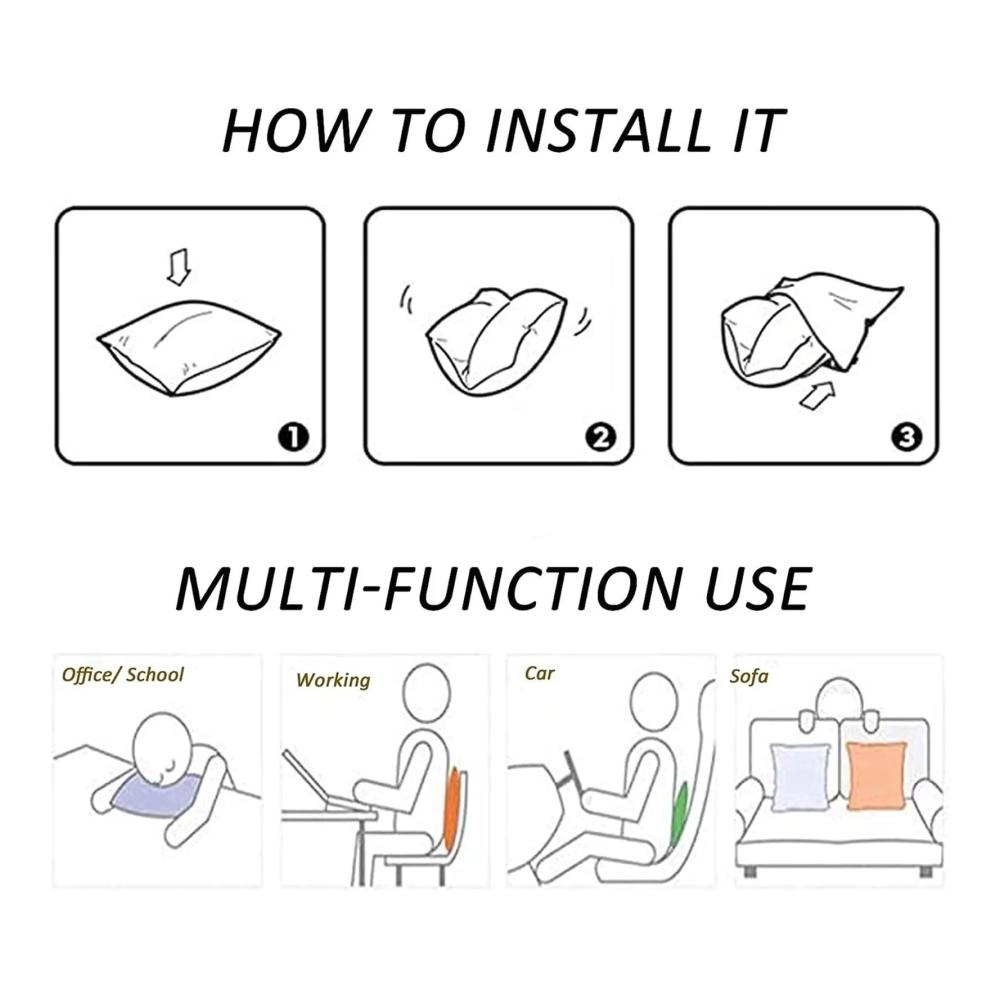 HOW TO INSTALL IT

1

2

3

MULTI-FUNCTION USE

Office/ School

Working

Car

Sofa