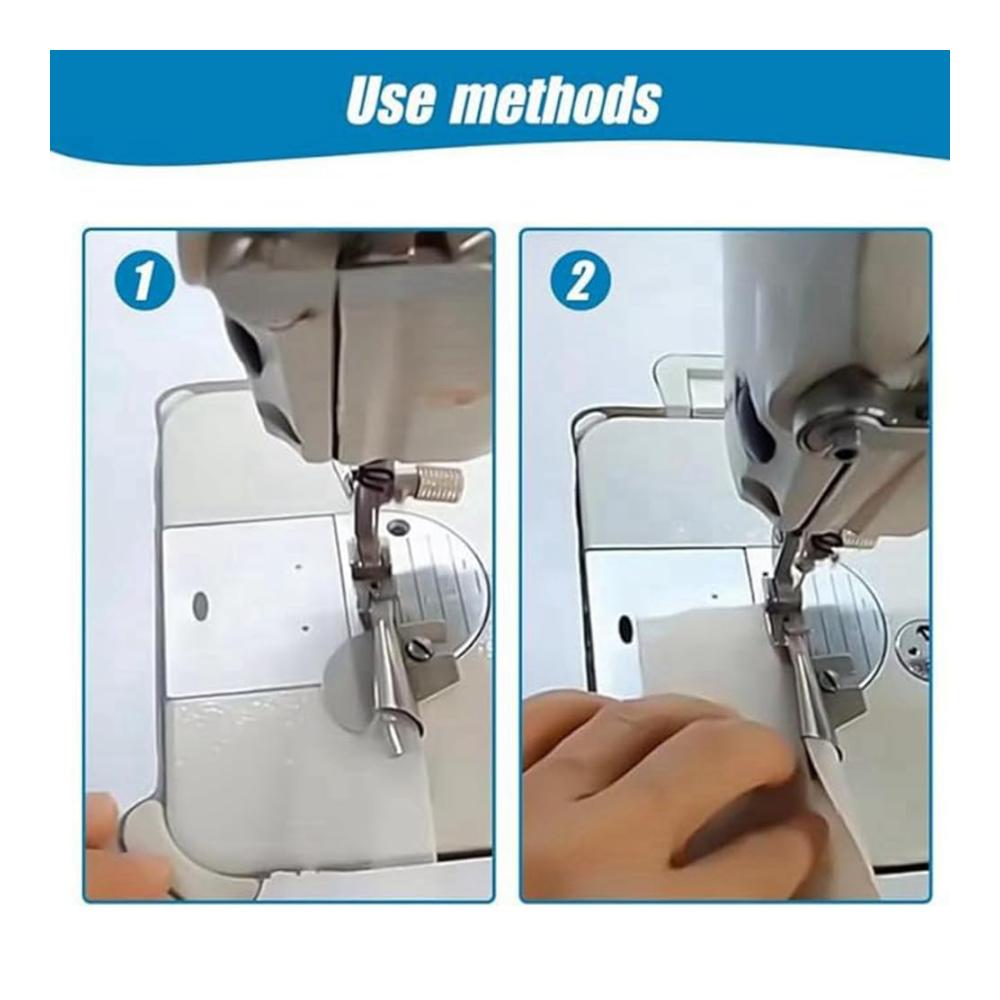 Use methods

1

2