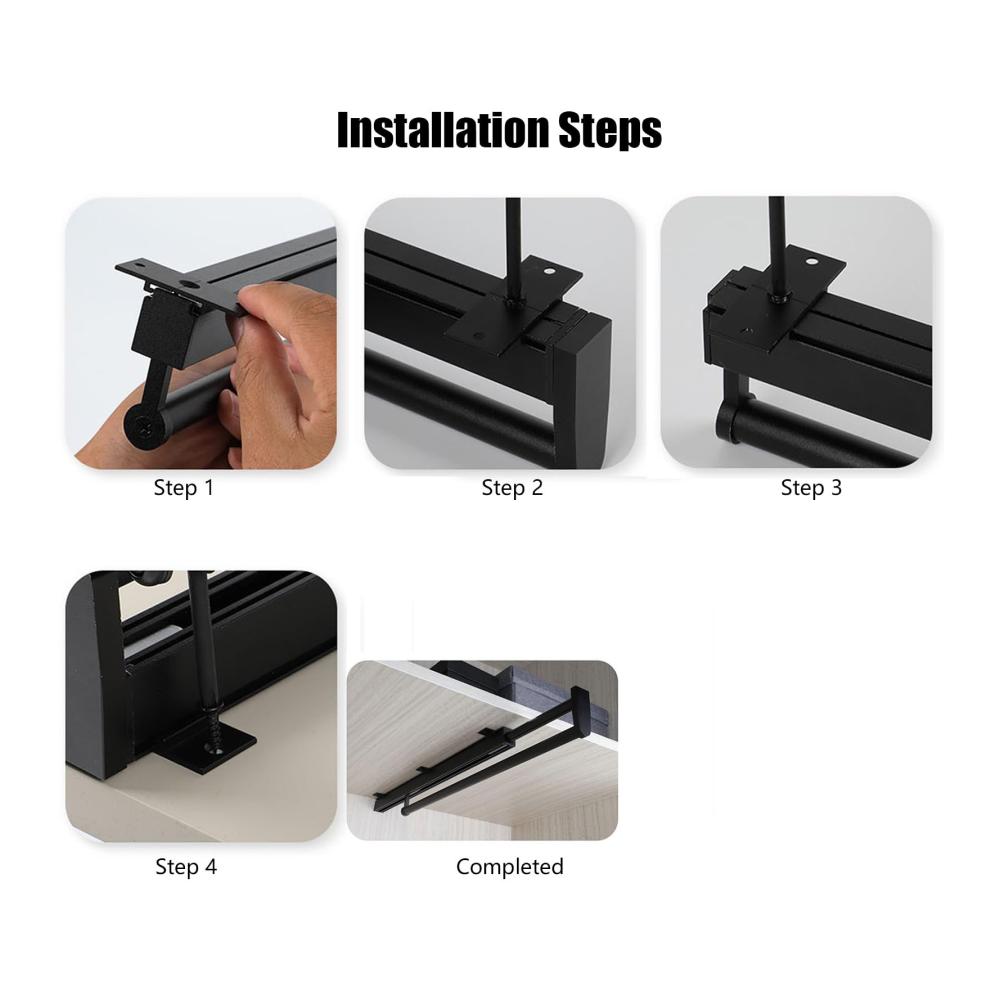 Installation Steps

Step 1

Step 2

Step 3

Step 4

Completed