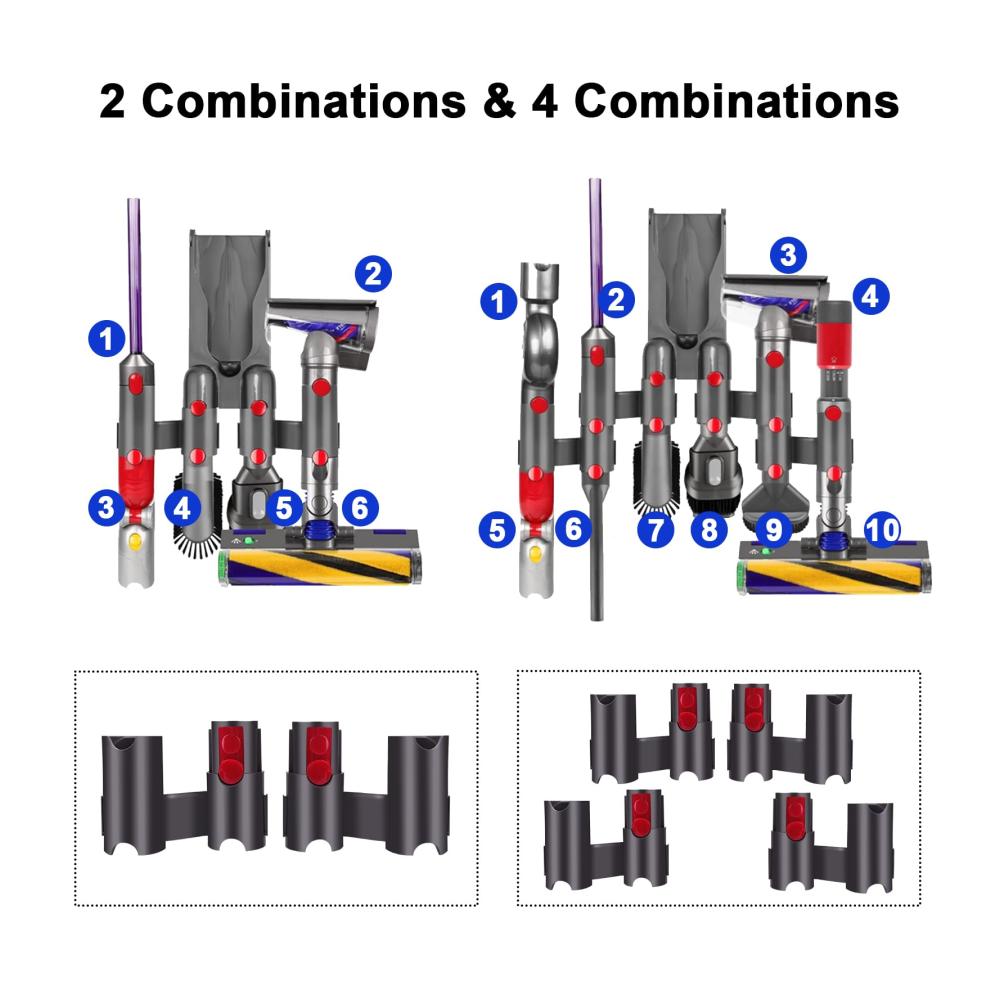 2 Combinations & 4 Combinations

1
2
3
4
5
6

1
2
3
4
5
6
7
8
9
10