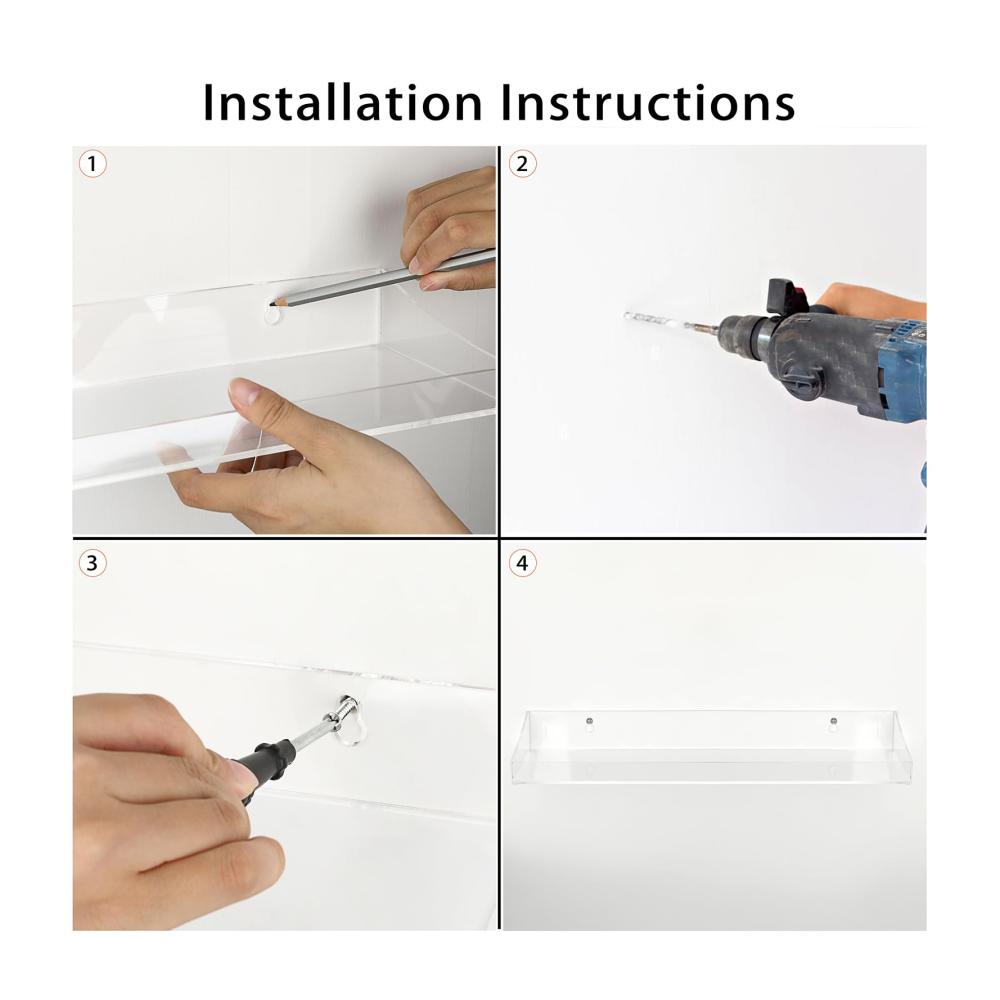 Installation Instructions

1

2

3

4