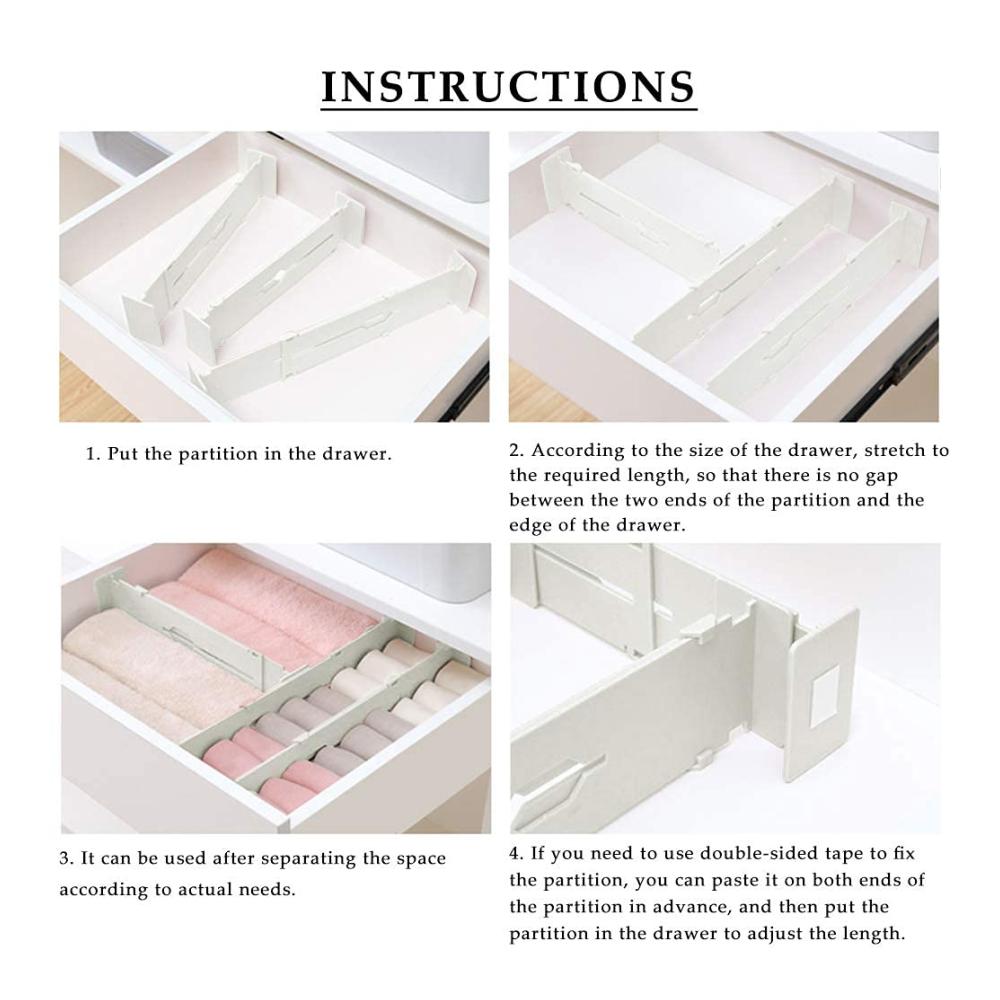 INSTRUCTIONS

1. Put the partition in the drawer.

2. According to the size of the drawer, stretch to the required length, so that there is no gap between the two ends of the partition and the edge of the drawer.

3. It can be used after separating the space according to actual needs.

4. If you need to use double-sided tape to fix the partition, you can paste it on both ends of the partition in advance, and then put the partition in the drawer to adjust the length.