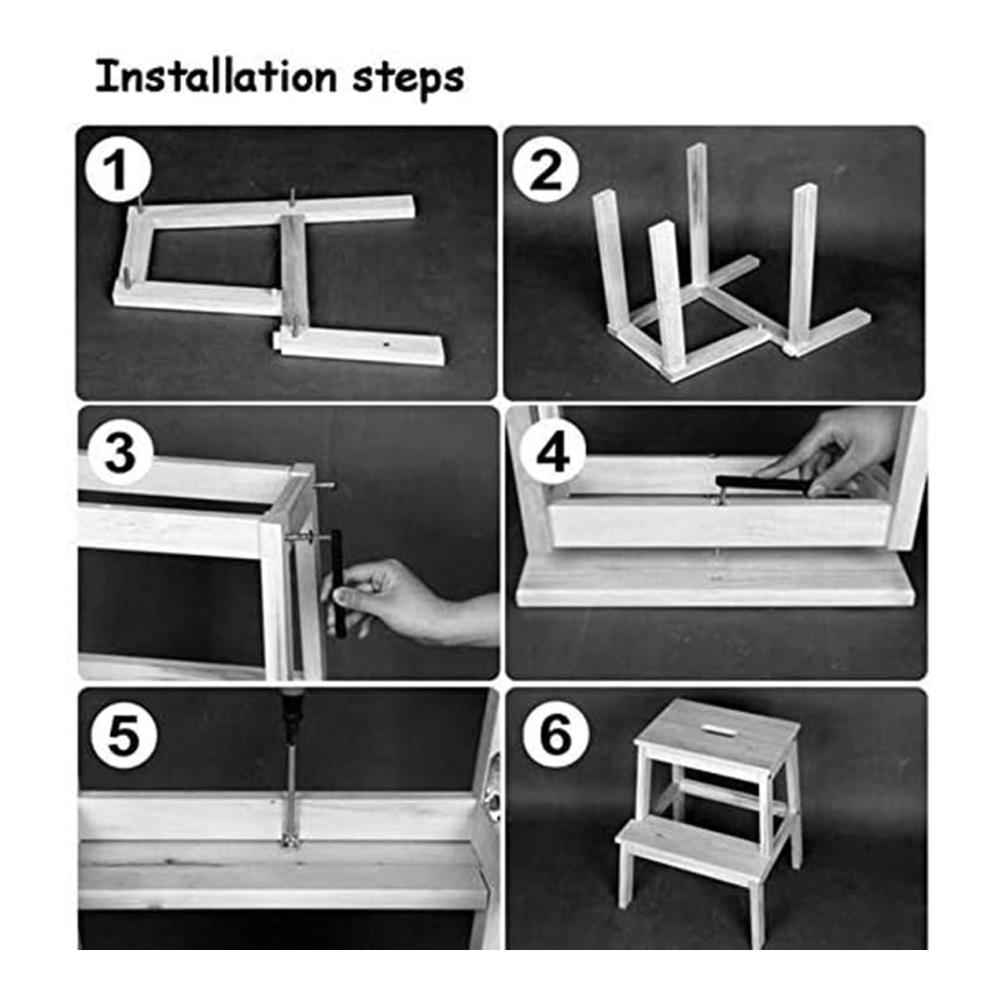 Installation steps

1

2

3

4

5

6