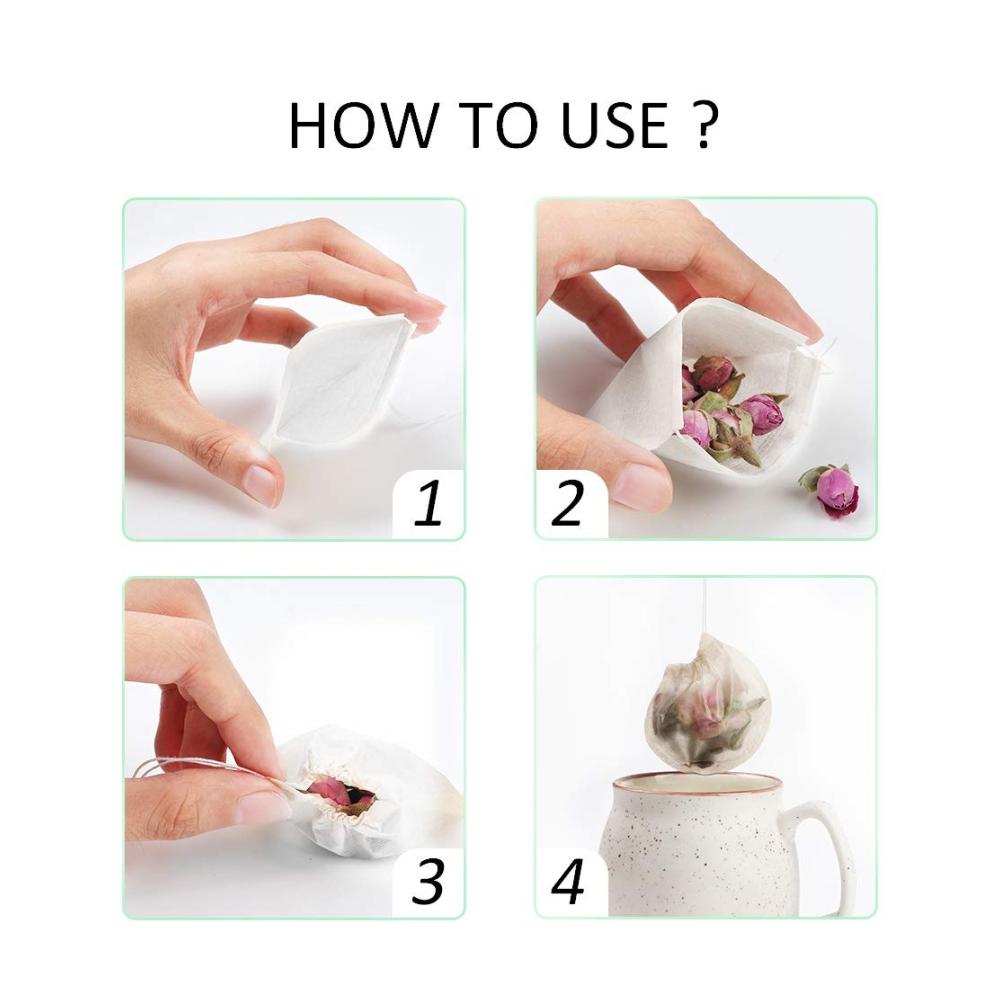 HOW TO USE ?

1

2

3

4