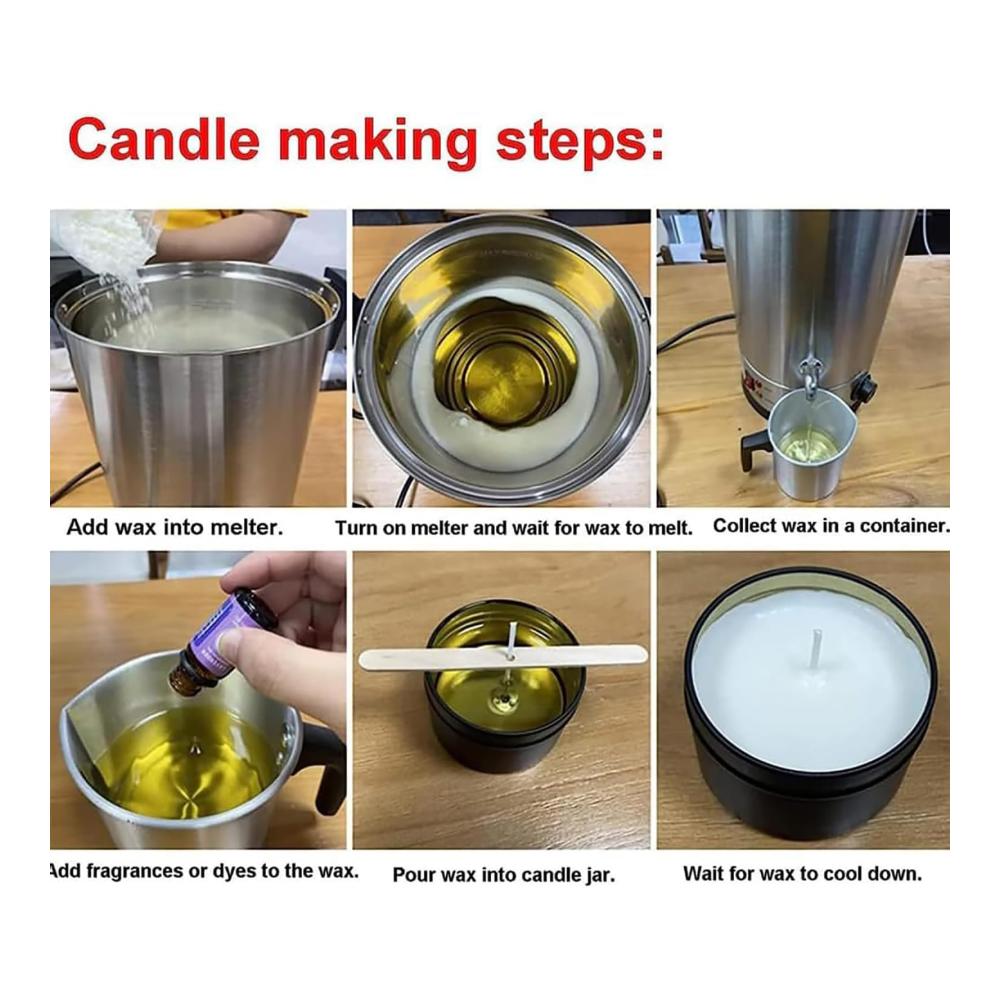 Candle making steps:

Add wax into melter.

Turn on melter and wait for wax to melt.

Collect wax in a container.

Add fragrances or dyes to the wax.

Pour wax into candle jar.

Wait for wax to cool down.