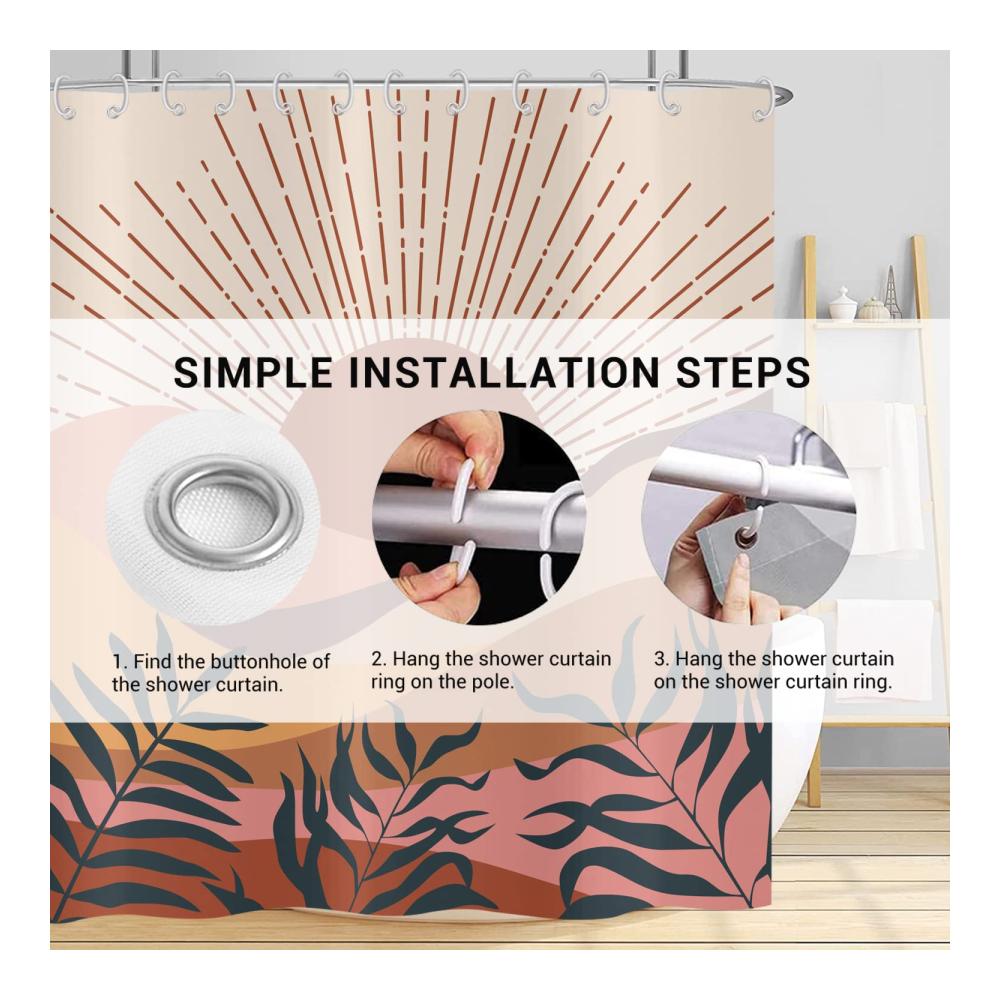 SIMPLE INSTALLATION STEPS

1. Find the buttonhole of the shower curtain.

2. Hang the shower curtain ring on the pole.

3. Hang the shower curtain on the shower curtain ring.