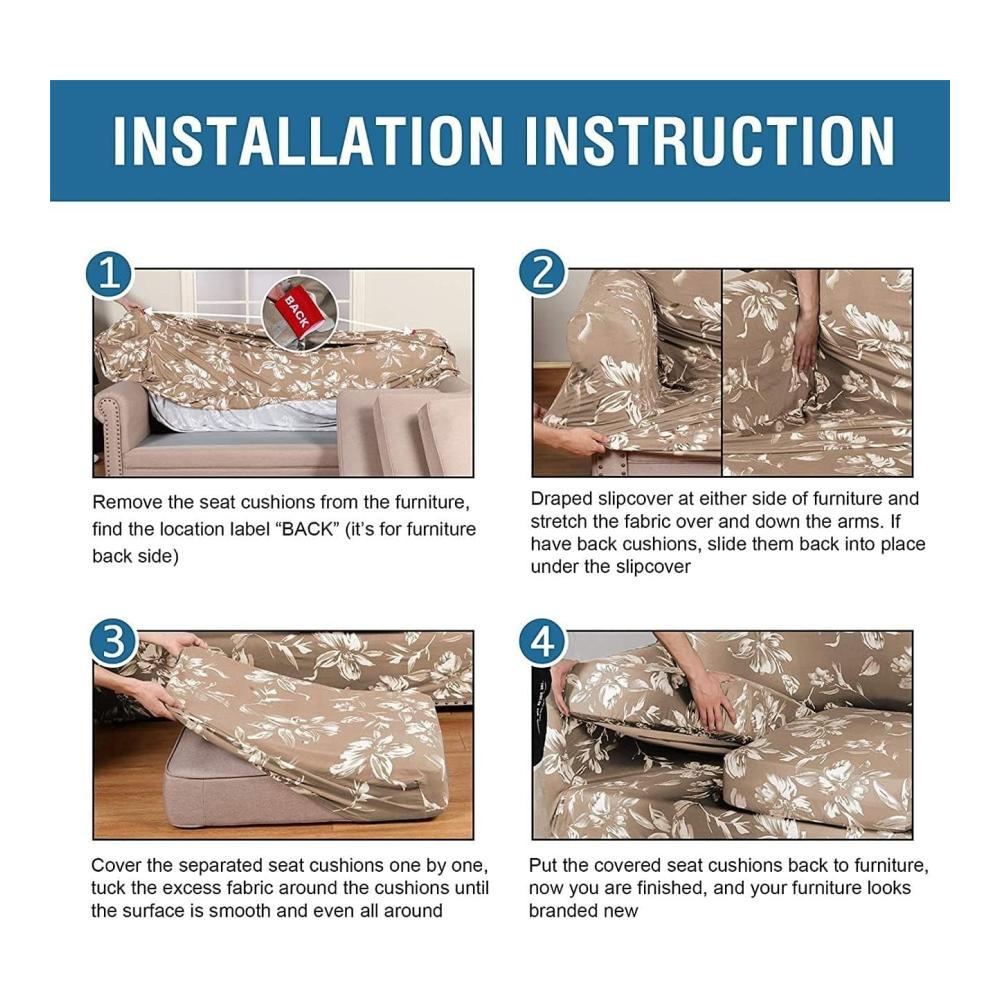 INSTALLATION INSTRUCTION

1

BACK

Remove the seat cushions from the furniture, find the location label "BACK" (it's for furniture back side)

2

Draped slipcover at either side of furniture and stretch the fabric over and down the arms. If have back cushions, slide them back into place under the slipcover

3

Cover the separated seat cushions one by one, tuck the excess fabric around the cushions until the surface is smooth and even all around

4

Put the covered seat cushions back to furniture, now you are finished, and your furniture looks branded new