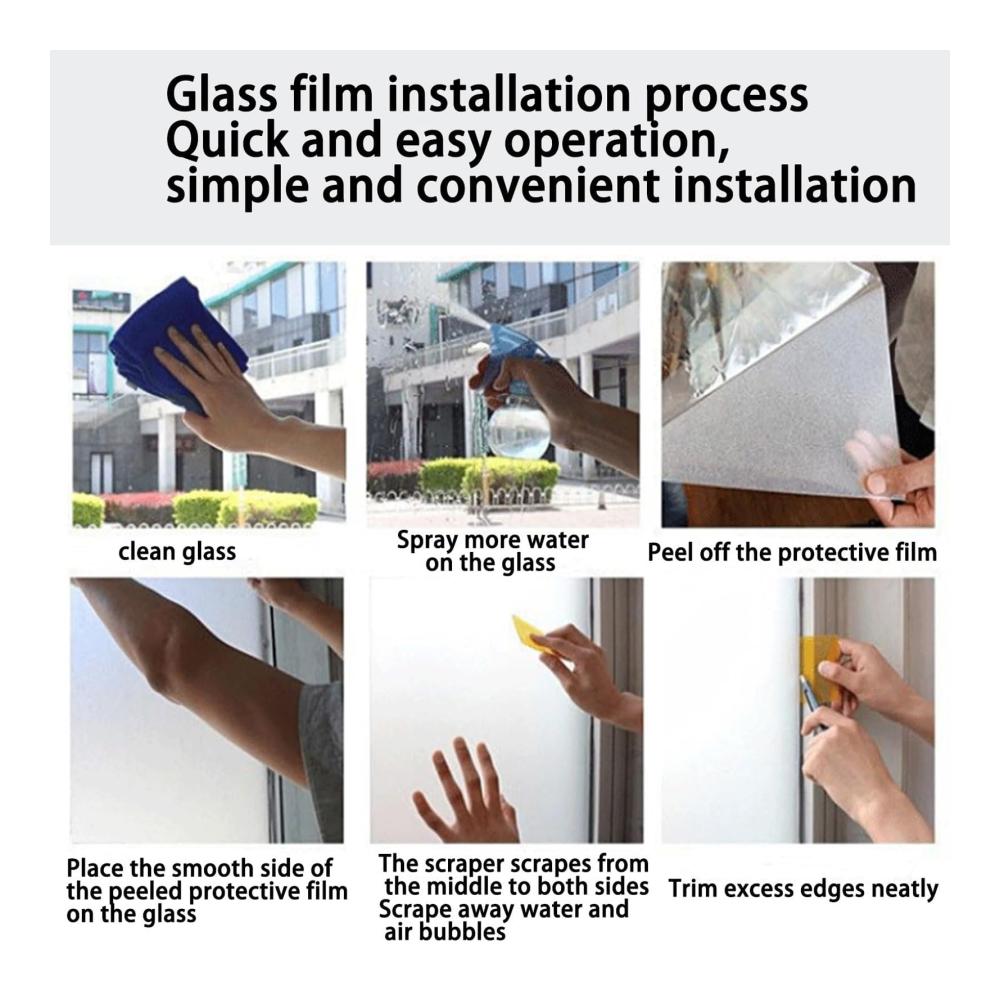 Glass film installation process
Quick and easy operation,
simple and convenient installation

clean glass

Spray more water on the glass

Peel off the protective film

Place the smooth side of the peeled protective film on the glass

The scraper scrapes from the middle to both sides
Scrape away water and air bubbles

Trim excess edges neatly