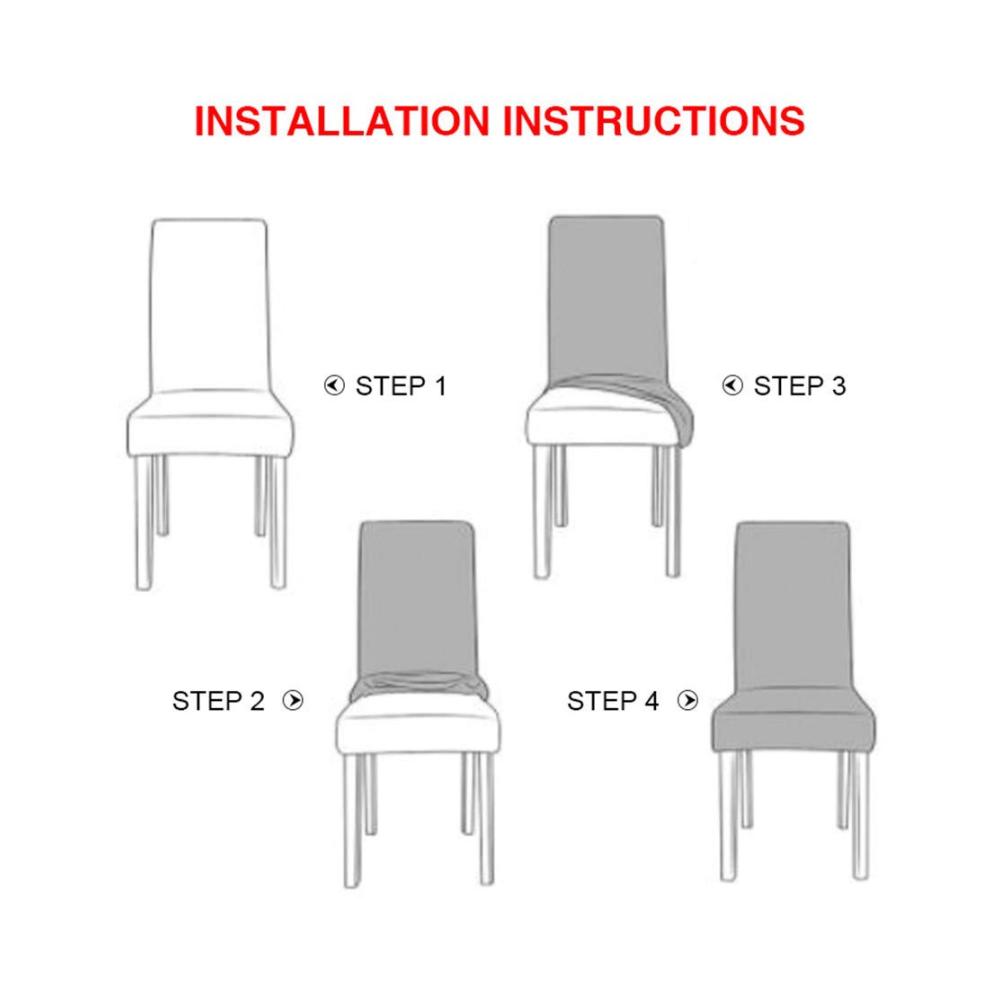 INSTALLATION INSTRUCTIONS

STEP 1

STEP 3

STEP 2

STEP 4