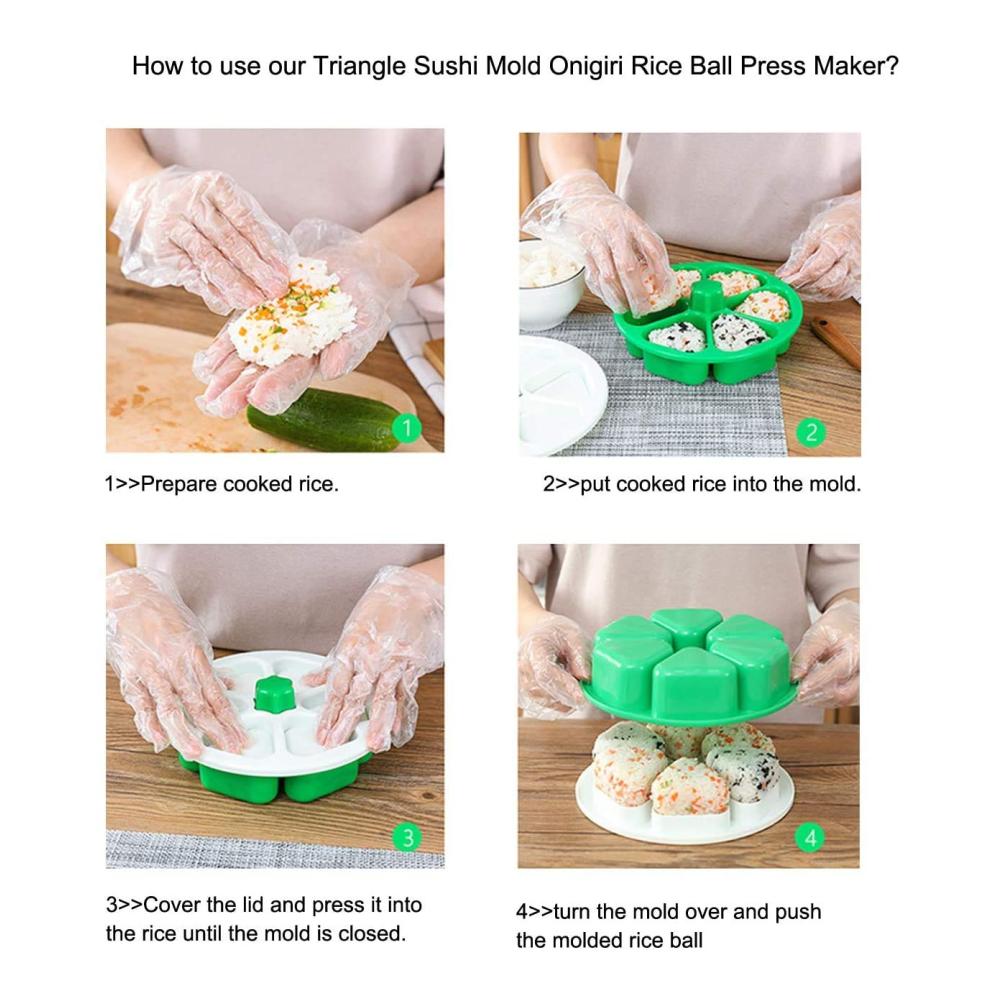 How to use our Triangle Sushi Mold Onigiri Rice Ball Press Maker?

1

1>>Prepare cooked rice.

2

2>>put cooked rice into the mold.

3

3>>Cover the lid and press it into the rice until the mold is closed.

4

4>>turn the mold over and push the molded rice ball