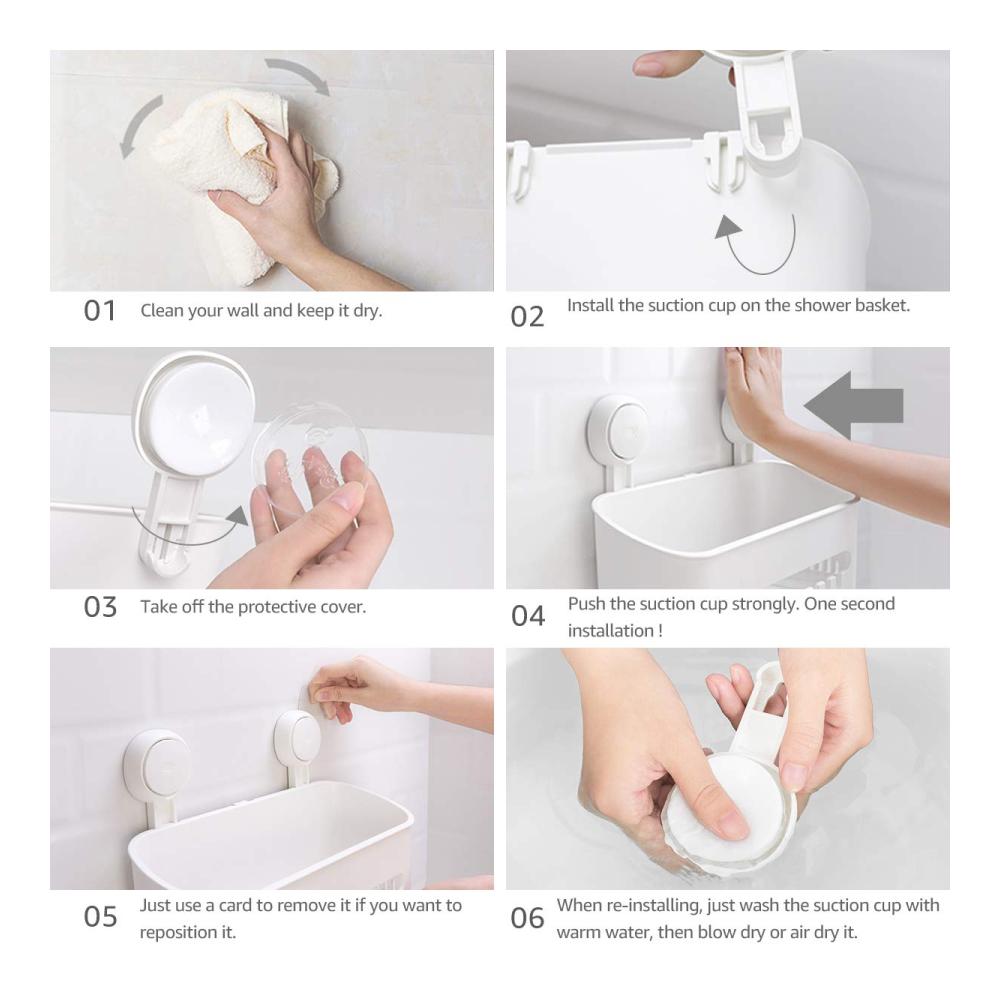 01 Clean your wall and keep it dry.

02 Install the suction cup on the shower basket.

03 Take off the protective cover.

04 Push the suction cup strongly. One second installation !

05 Just use a card to remove it if you want to reposition it.

06 When re-installing, just wash the suction cup with warm water, then blow dry or air dry it.