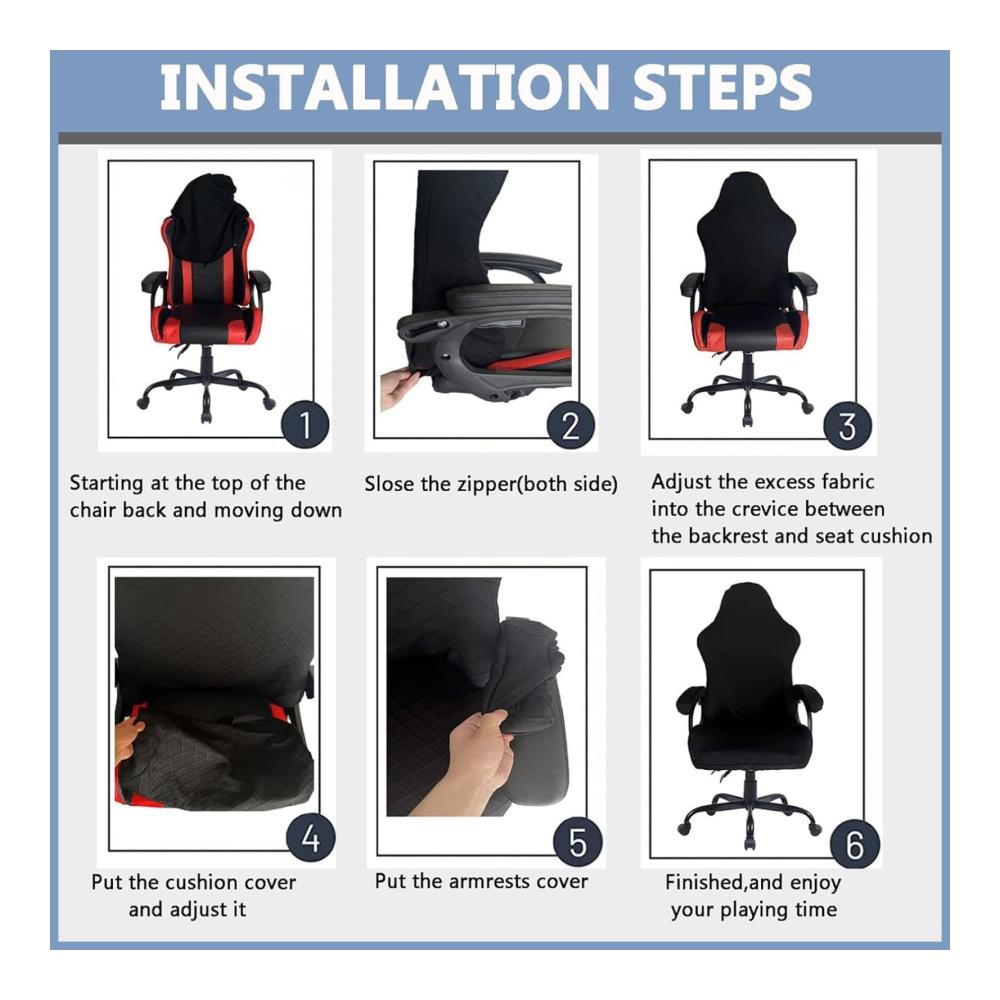 INSTALLATION STEPS

1

Starting at the top of the chair back and moving down

2

Slose the zipper(both side)

3

Adjust the excess fabric into the crevice between the backrest and seat cushion

4

Put the cushion cover and adjust it

5

Put the armrests cover

6

Finished,and enjoy your playing time