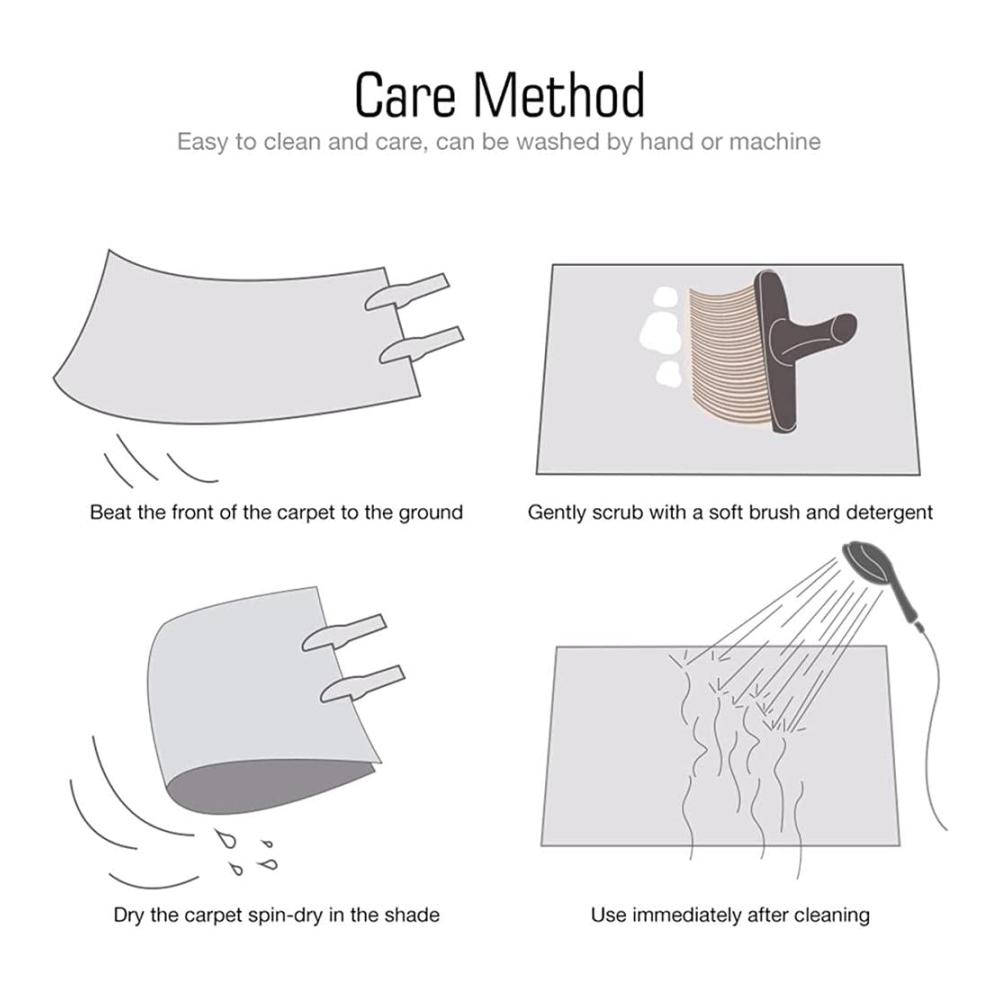 Care Method

Easy to clean and care, can be washed by hand or machine

Beat the front of the carpet to the ground

Gently scrub with a soft brush and detergent

Dry the carpet spin-dry in the shade

Use immediately after cleaning