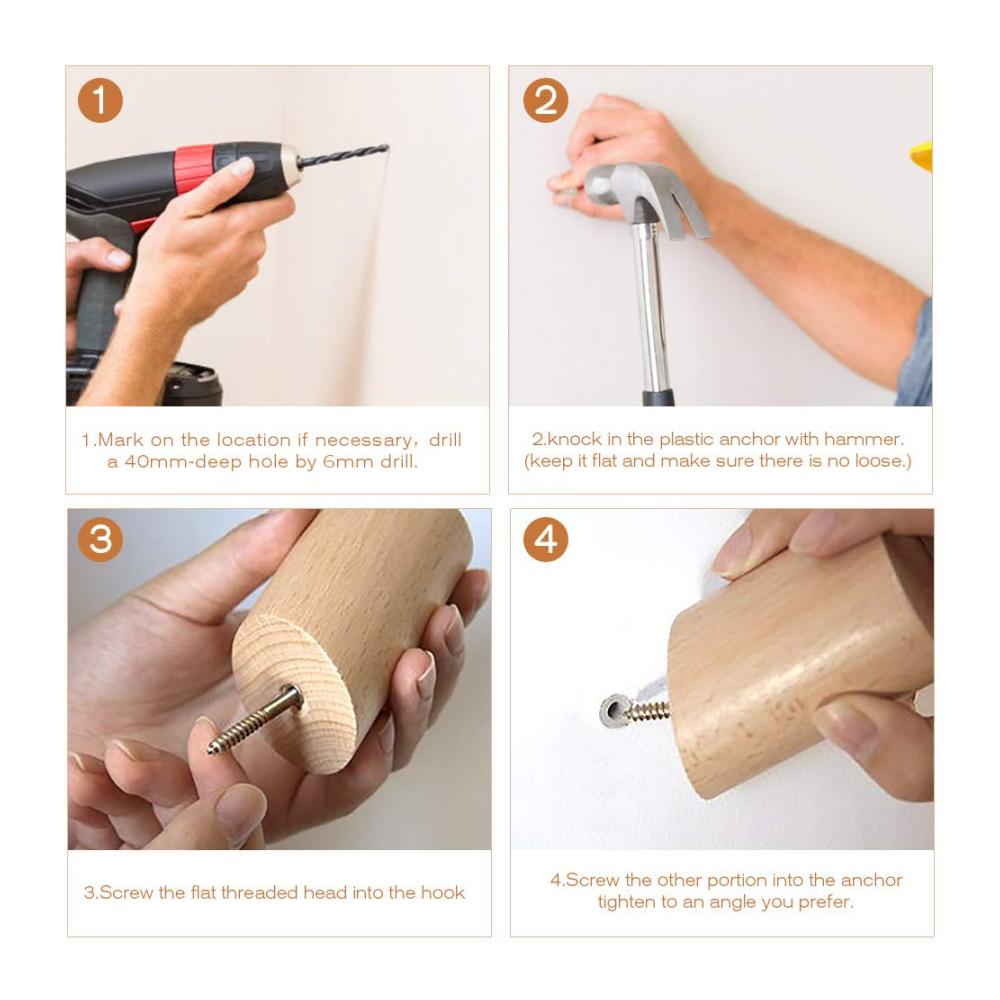 1

1.Mark on the location if necessary, drill a 40mm-deep hole by 6mm drill.

2

2.knock in the plastic anchor with hammer. (keep it flat and make sure there is no loose.)

3

3.Screw the flat threaded head into the hook

4

4.Screw the other portion into the anchor tighten to an angle you prefer.