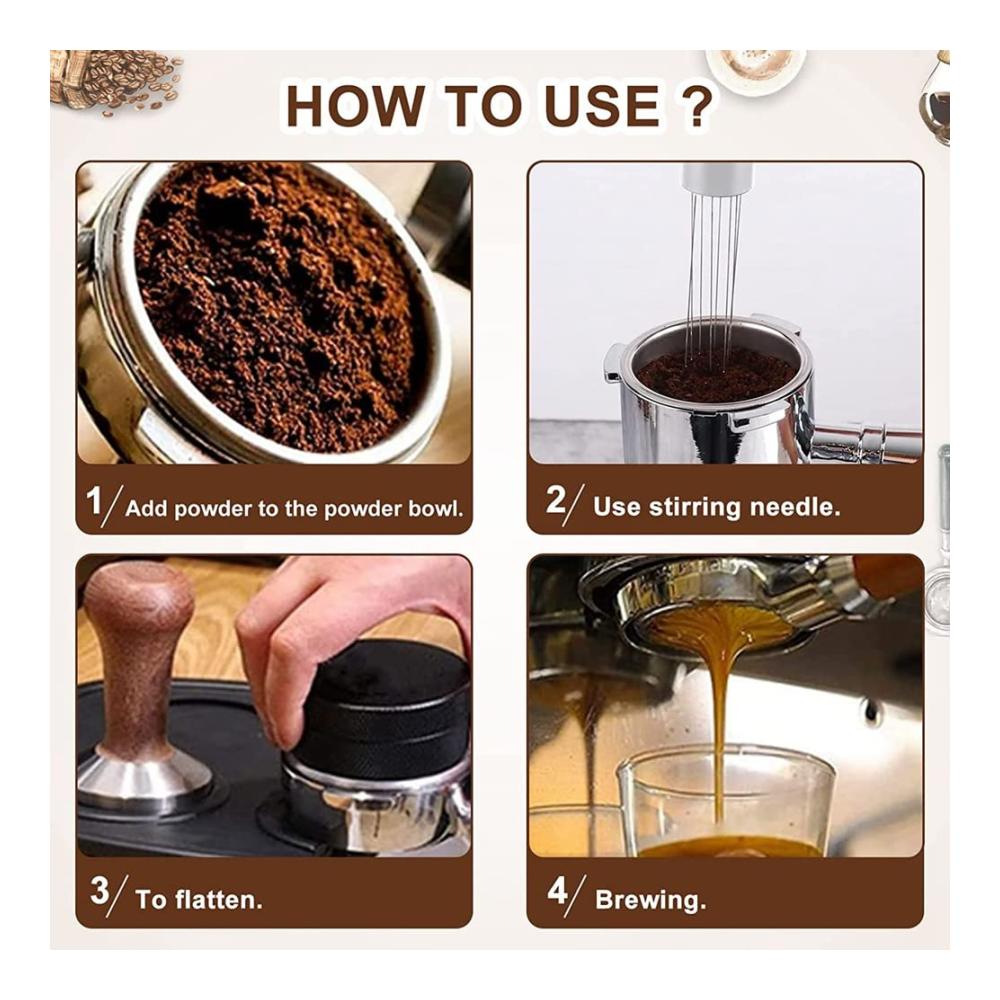 HOW TO USE ?

1/ Add powder to the powder bowl.

2/ Use stirring needle.

3/ To flatten.

4/ Brewing.