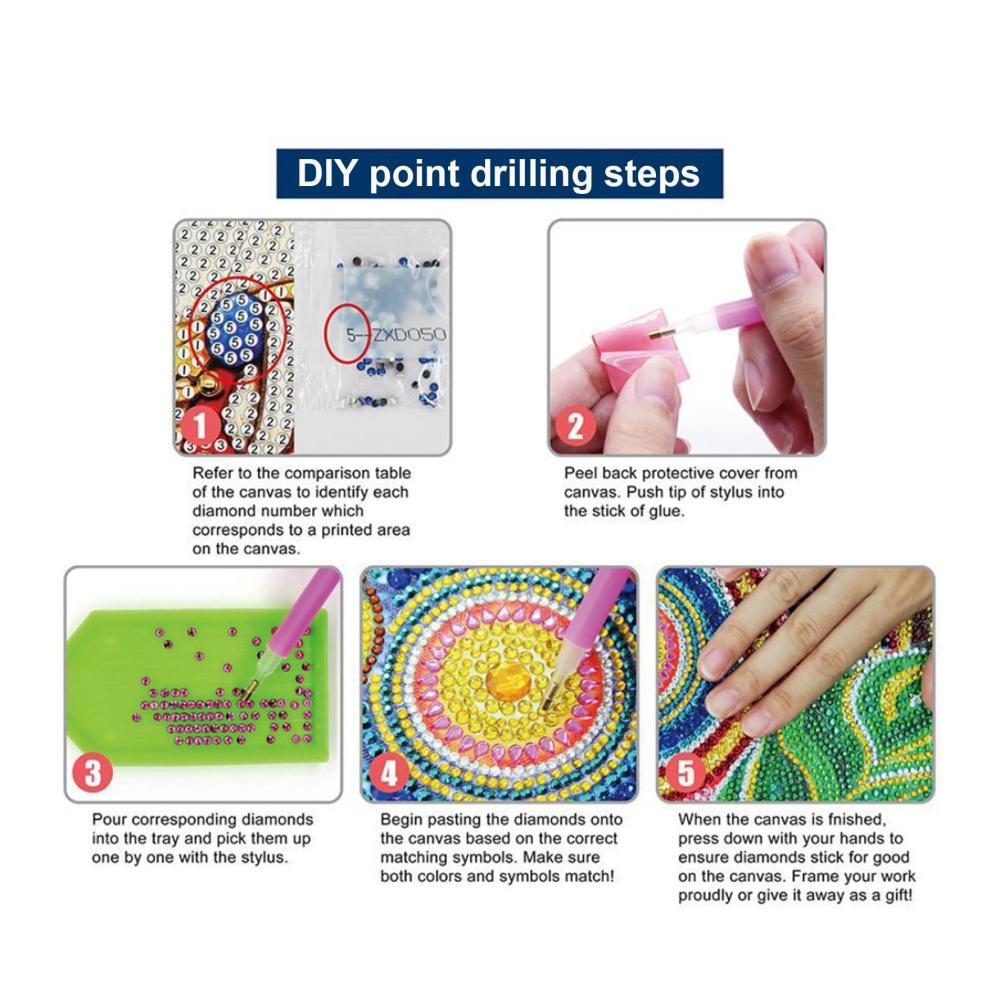 DIY point drilling steps

5--ZXD050

1

Refer to the comparison table of the canvas to identify each diamond number which corresponds to a printed area on the canvas.

2

Peel back protective cover from canvas. Push tip of stylus into the stick of glue.

3

Pour corresponding diamonds into the tray and pick them up one by one with the stylus.

4

Begin pasting the diamonds onto the canvas based on the correct matching symbols. Make sure both colors and symbols match!

5

When the canvas is fnished, press down with your hands to ensure diamonds stick for good on the canvas. Frame your work proudly or give it away as a gift!