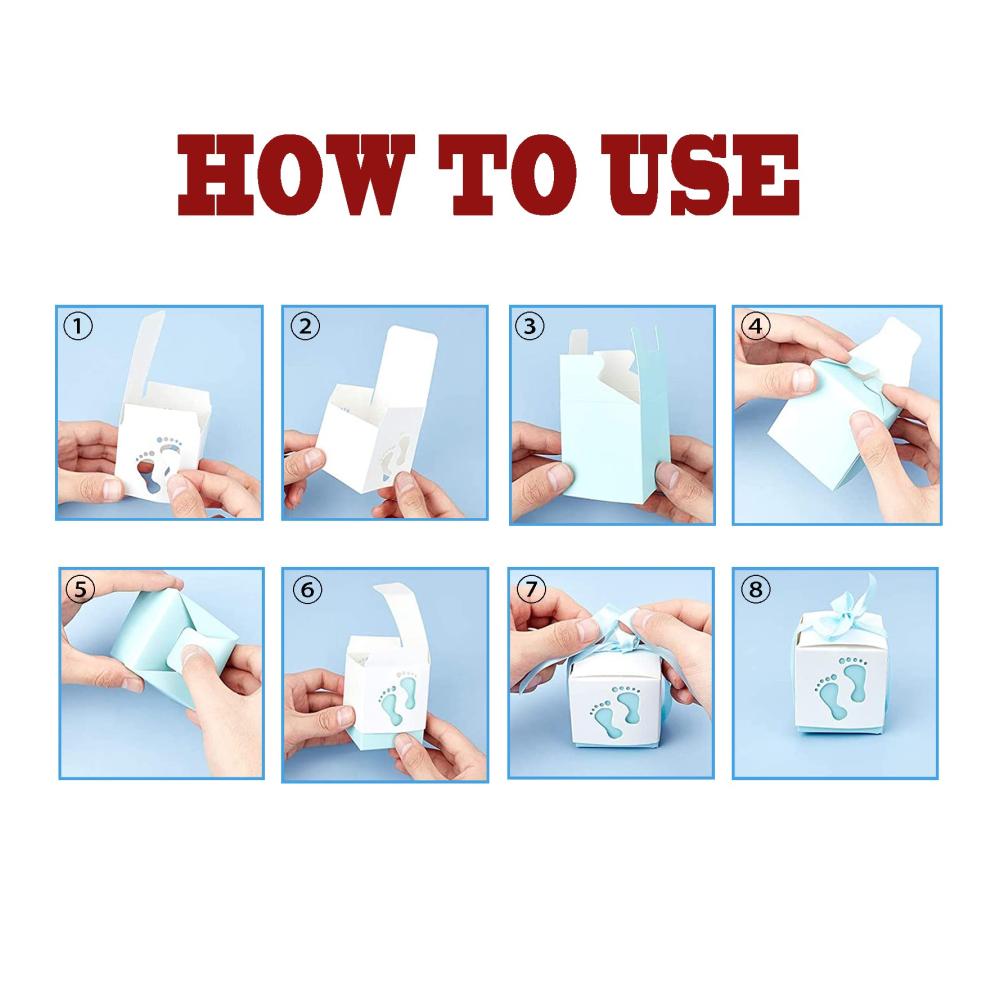 HOW TO USE

①

②

③

④

⑤

⑥

⑦

⑧