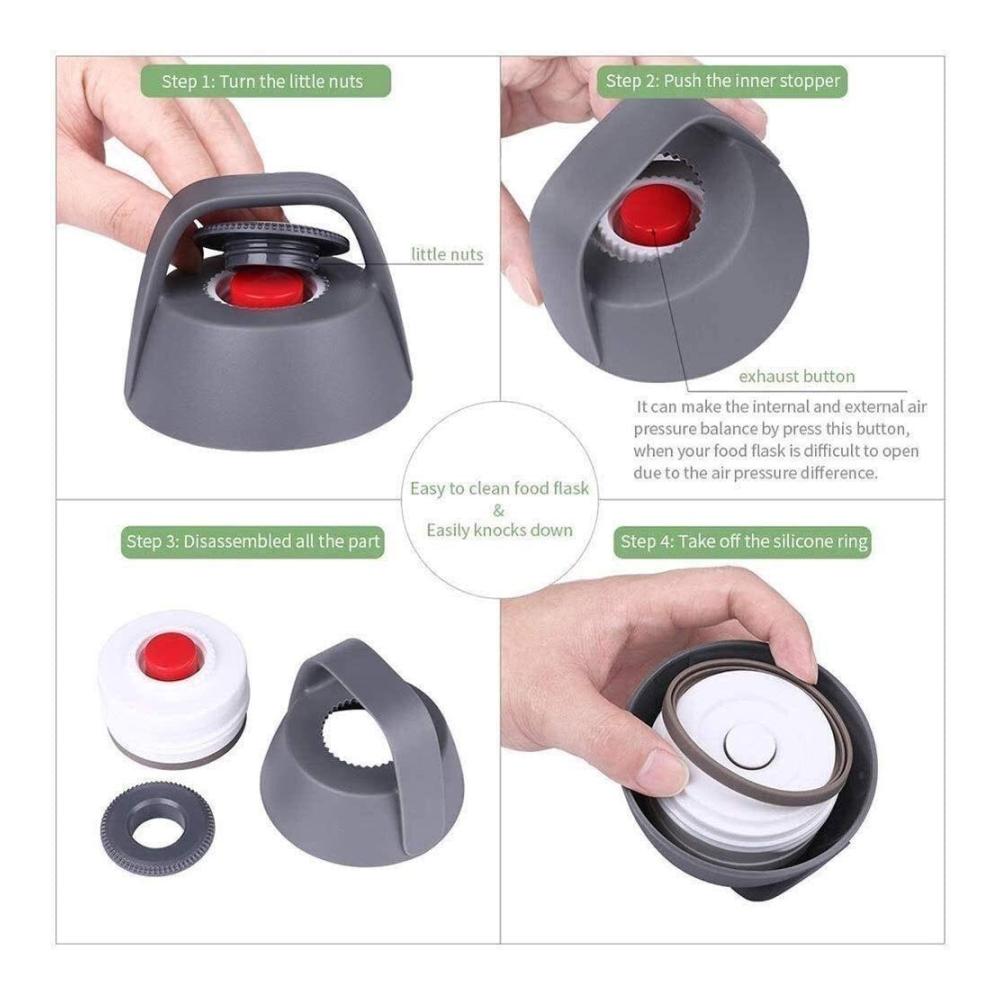 Step 1: Turn the little nuts

little nuts

Step 2: Push the inner stopper

exhaust button

It can make the internal and external air pressure balance by press this button, when your food flask is difficult to open due to the air pressure difference.

Easy to clean food flask
&
Easily knocks down

Step 3: Disassembled all the part

Step 4: Take off the silicone ring