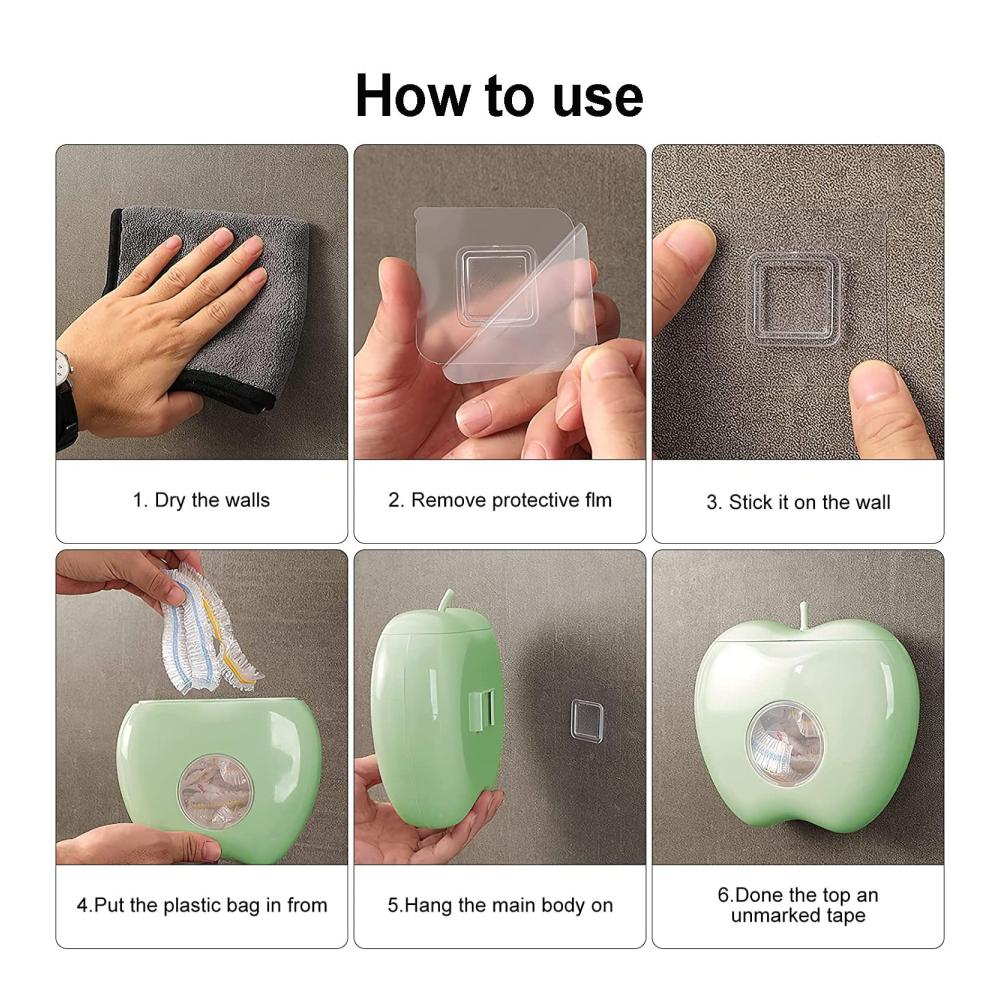 How to use

1. Dry the walls

2. Remove protective flm

3. Stick it on the wall

4.Put the plastic bag in from

5.Hang the main body on

6.Done the top an unmarked tape