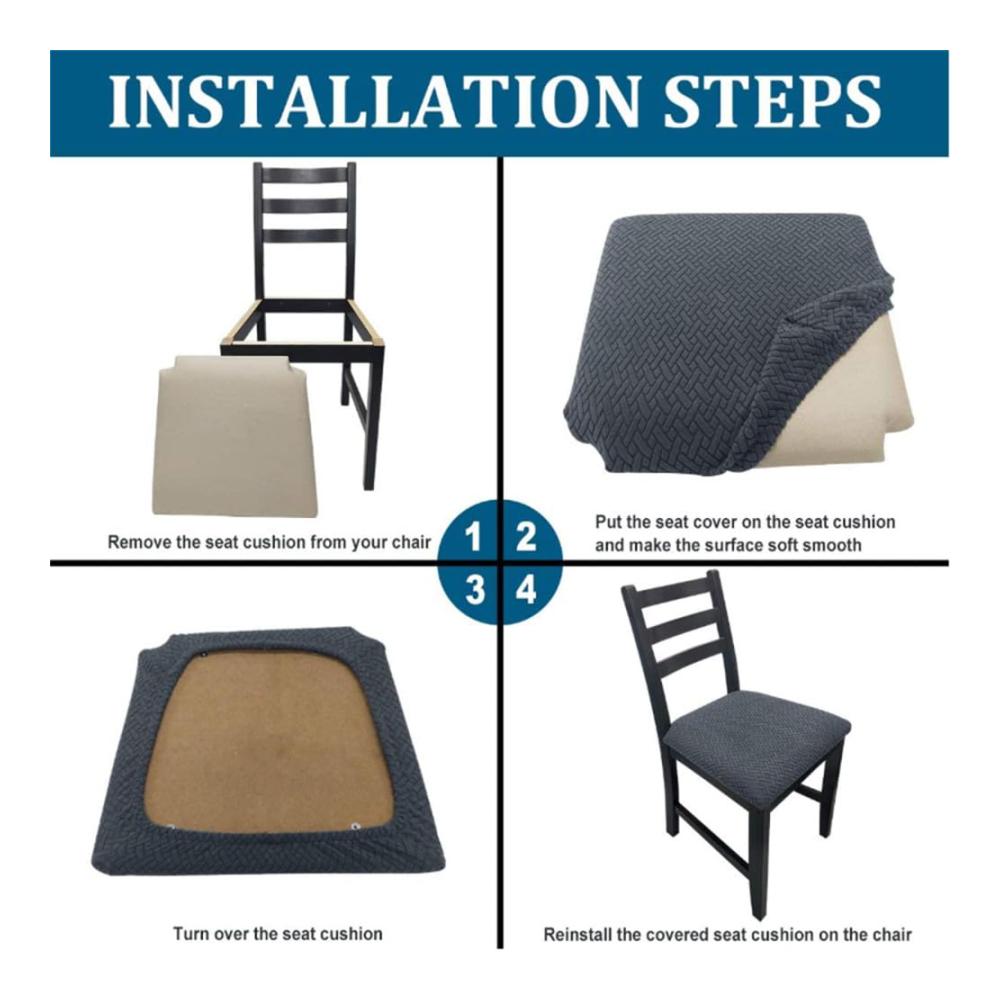 INSTALLATION STEPS

Remove the seat cushion from your chair

1 2

Put the seat cover on the seat cushion and make the surface soft smooth

3 4

Turn over the seat cushion

Reinstall the covered seat cushion on the chair