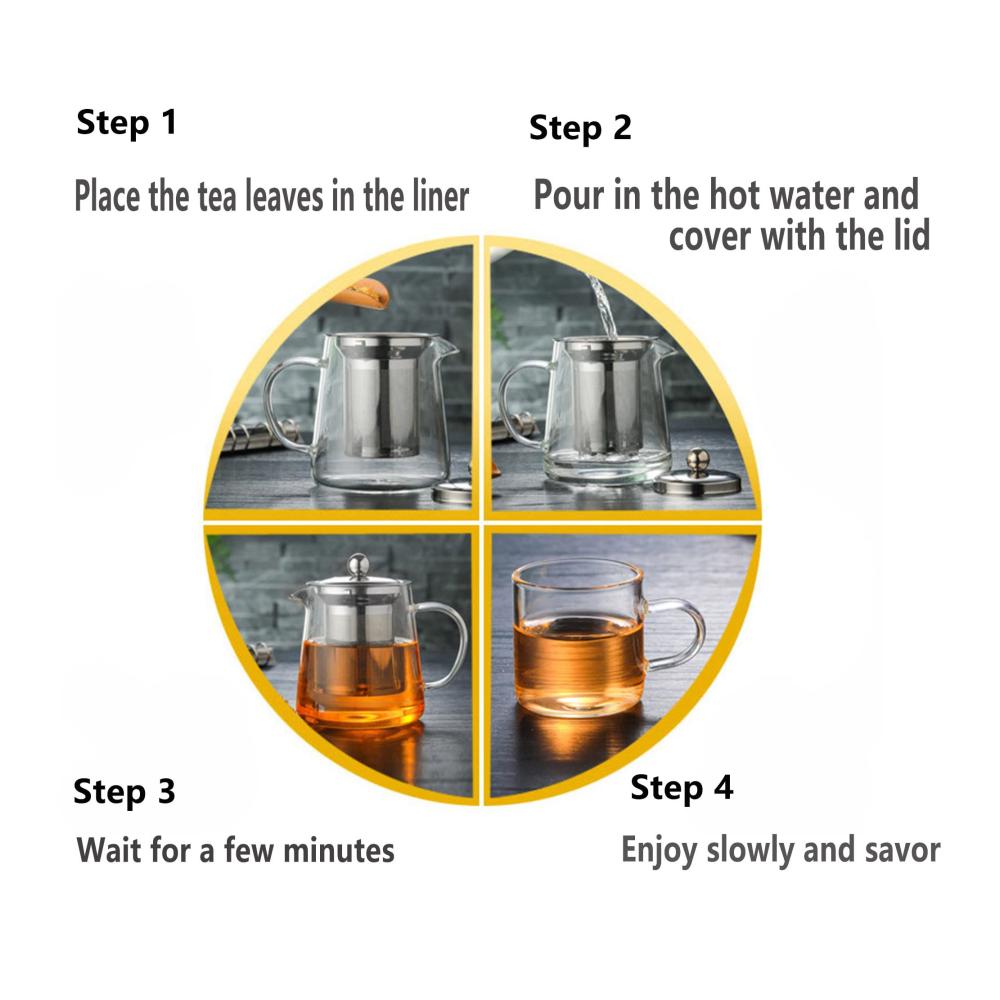 Step 1

Place the tea leaves in the liner

Step 2

Pour in the hot water and cover with the lid

Step 3

Wait for a few minutes

Step 4

Enjoy slowly and savor