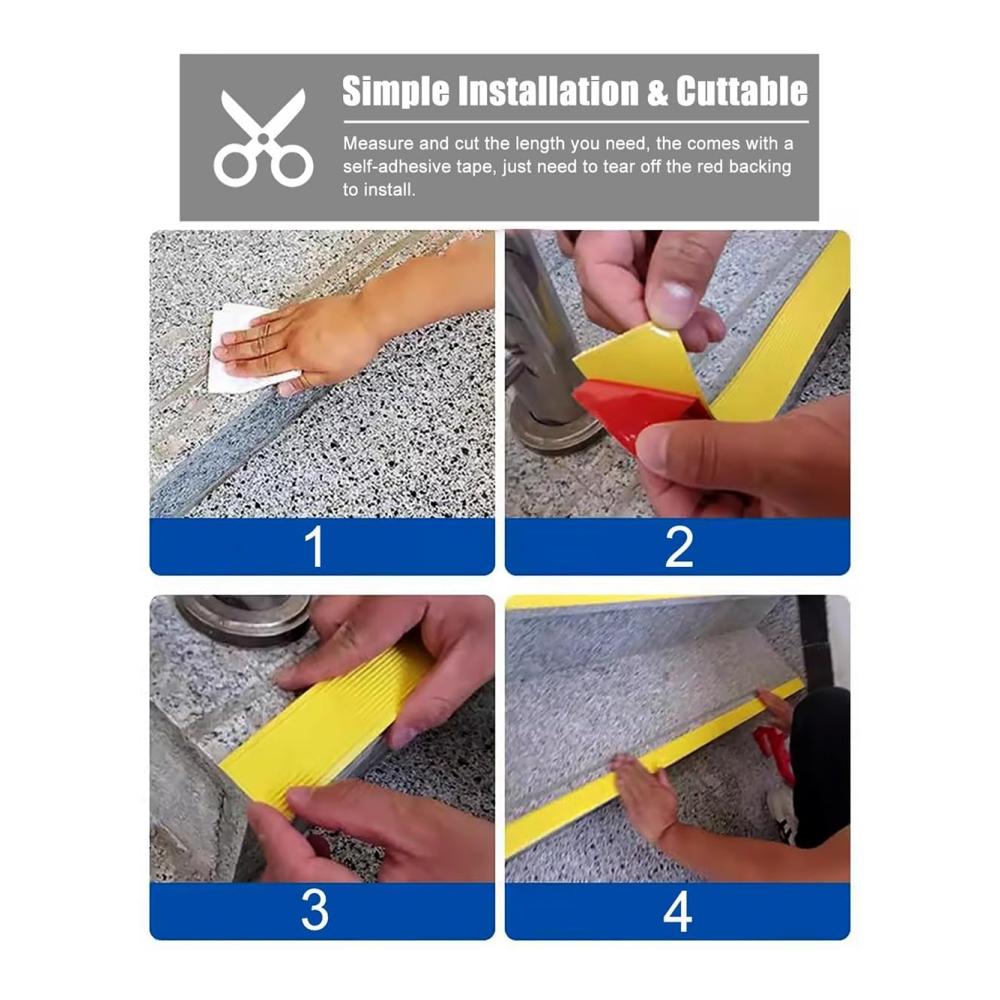 Simple Installation & Cuttable

Measure and cut the length you need, the comes with a self-adhesive tape, just need to tear off the red backing to install.

1

2

3

4