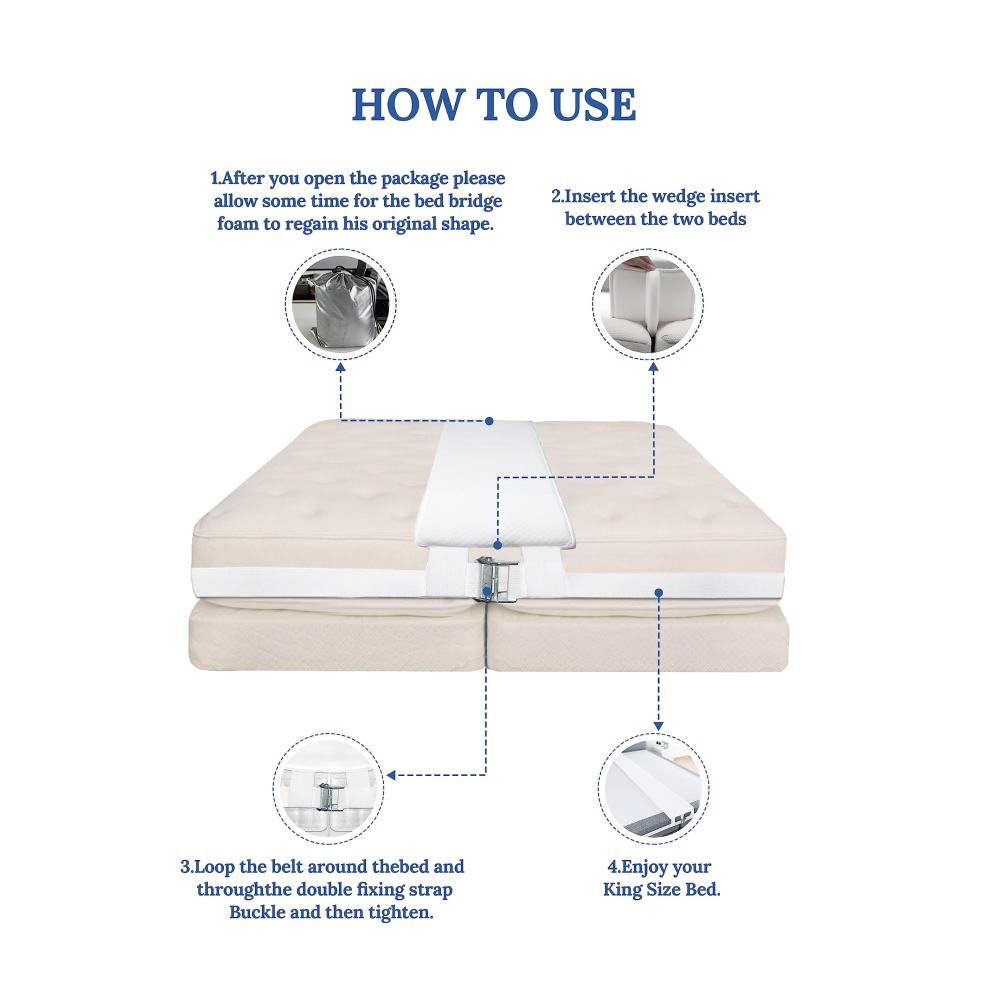 HOW TO USE

1.After you open the package please allow some time for the bed bridge foam to regain his original shape.

2.Insert the wedge insert between the two beds

3.Loop the belt around thebed and throughthe double fixing strap Buckle and then tighten.

4.Enjoy your King Size Bed.