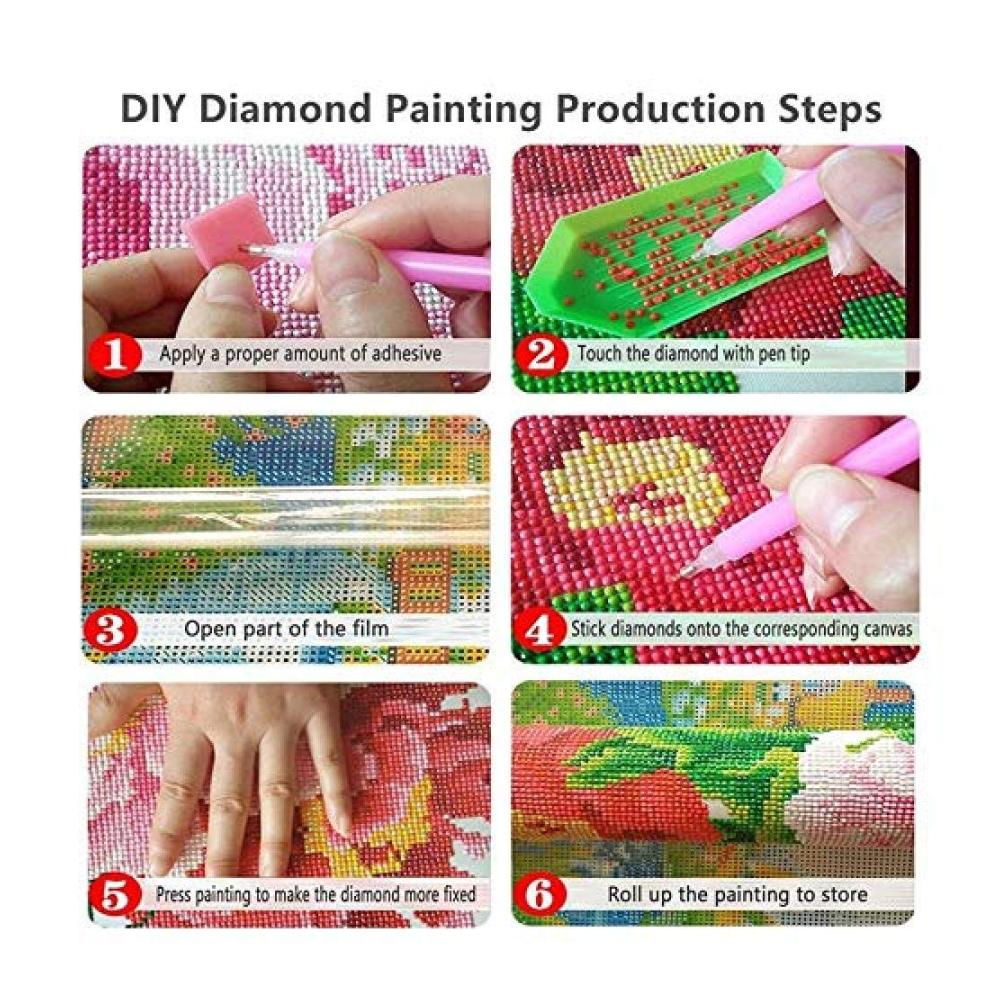 DIY Diamond Painting Production Steps

1 Apply a proper amount of adhesive

2 Touch the diamond with pen tip

3 Open part of the film

4 Stick diamonds onto the corresponding canvas

5 Press painting to make the diamond more fixed

6 Roll up the painting to store