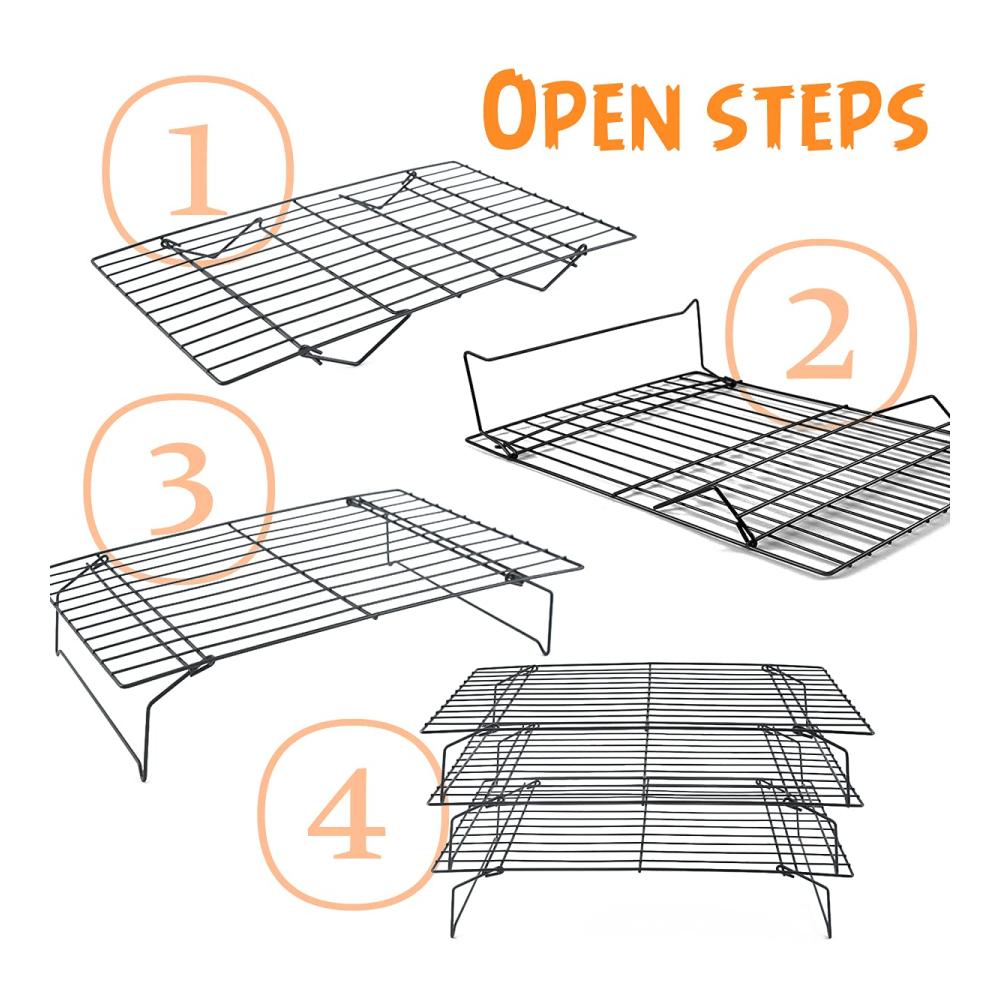 OPEN STEPS

1

2

3

4