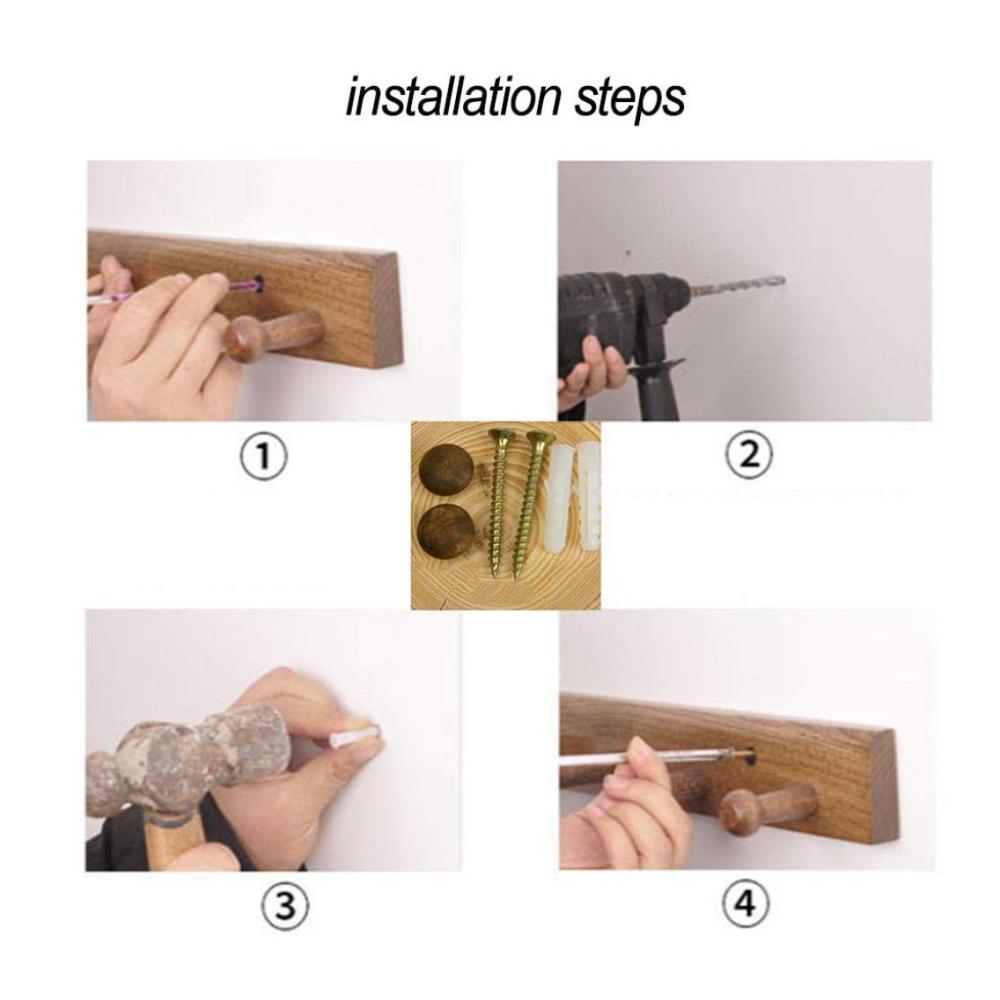 installation steps

①

②

③

④