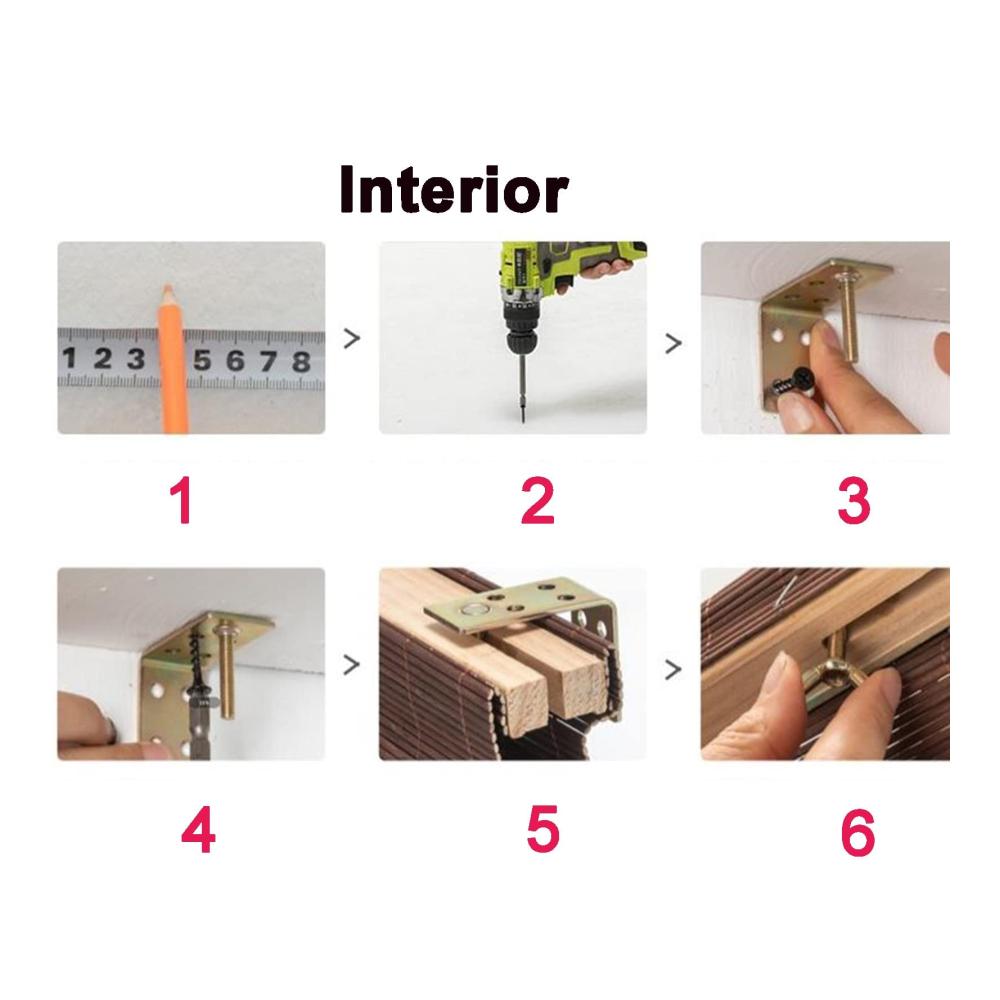 Interior

1 2 3 5 6 7 8

>

>

1

2

3

>

>

4

5

6