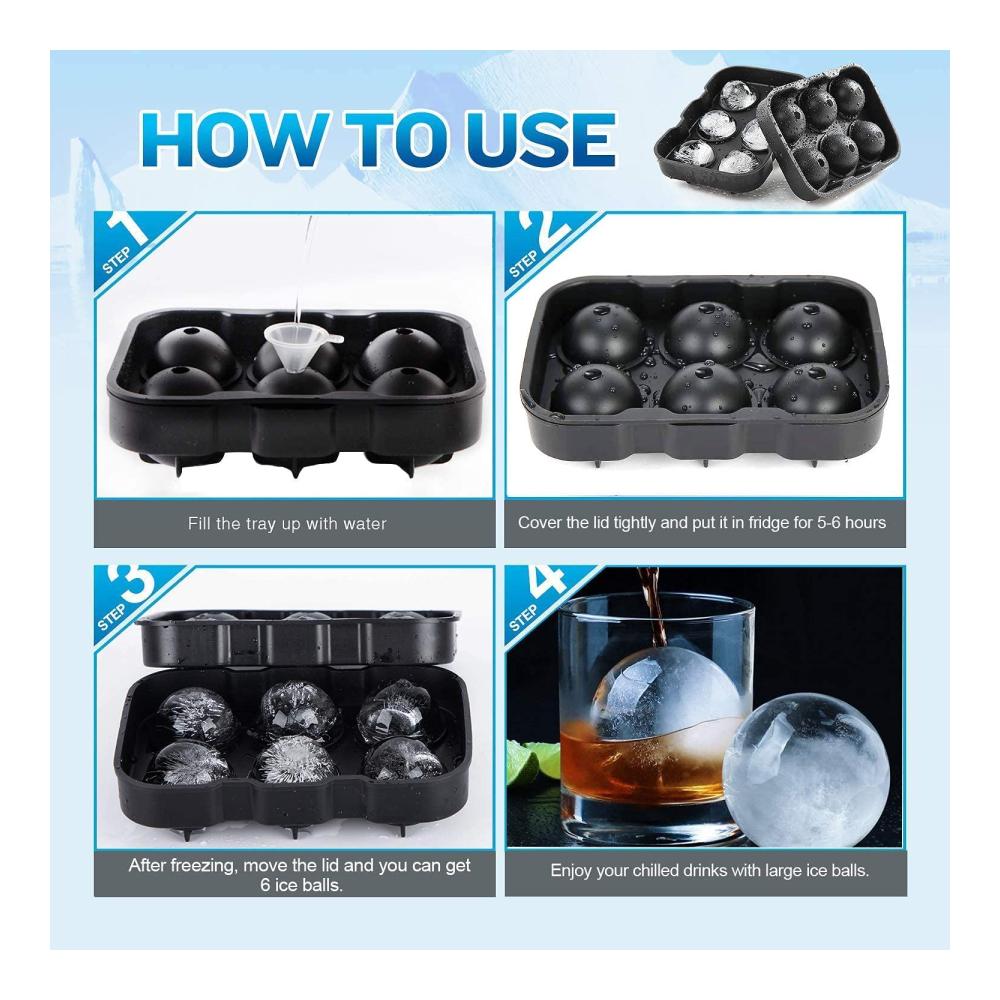 HOW TO USE

STEP 1

Fill the tray up with water

STEP 2

Cover the lid tightly and put it in fridge for 5-6 hours

STEP 3

After freezing, move the lid and you can get 6 ice balls.

STEP 4

Enjoy your chilled drinks with large ice balls.